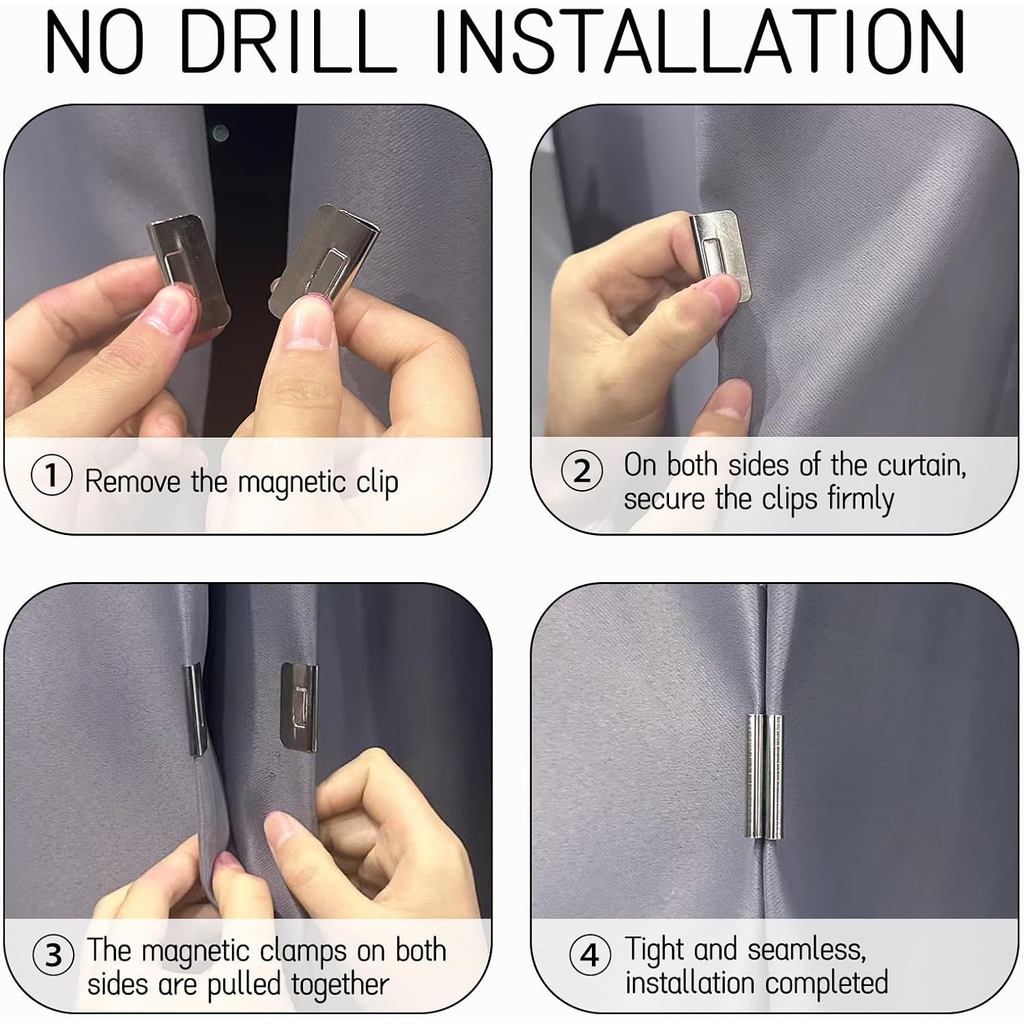 NO DRILL INSTALLATION

① Remove the magnetic clip

② On both sides of the curtain, secure the clips firmly

③ The magnetic clamps on both sides are pulled together

④ Tight and seamless, installation completed