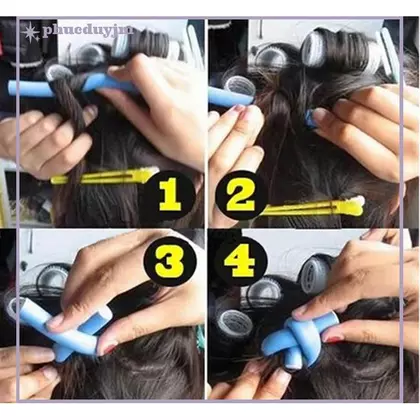 phucduyjm

1

2

3

4