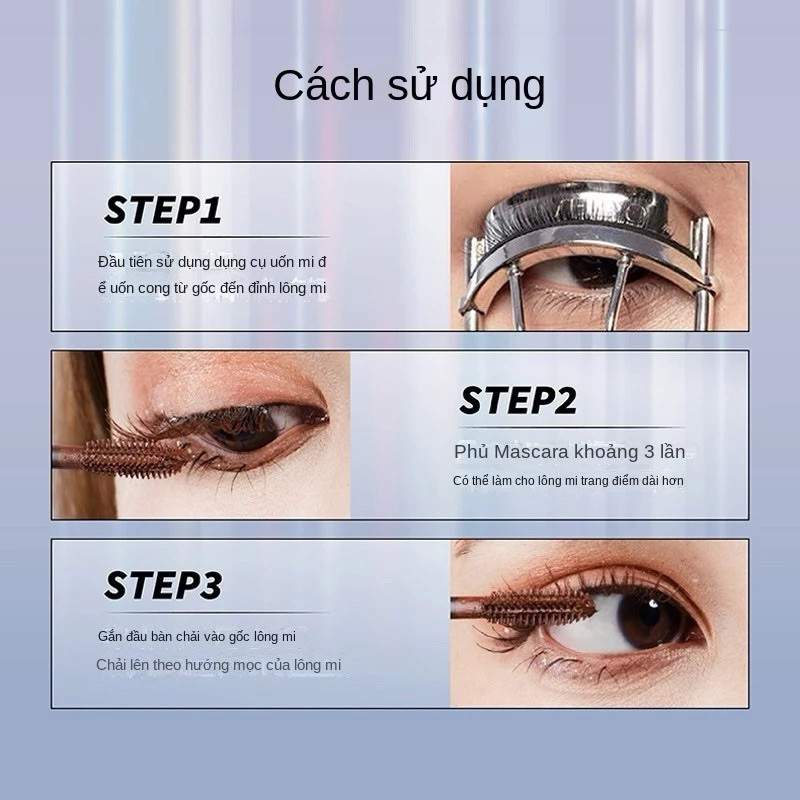 Cách sử dụng

STEP1

Đầu tiên sử dụng dụng cụ uốn mi đ ể uốn cong từ gốc đến đỉnh lông mi

STEP2

Phủ Mascara khoảng 3 lần

Có thể làm cho lông mi trang điểm dài hơn

STEP3

Gắn đầu bàn chải vào gốc lông mi

Chải lên theo hướng mọc của lông mi