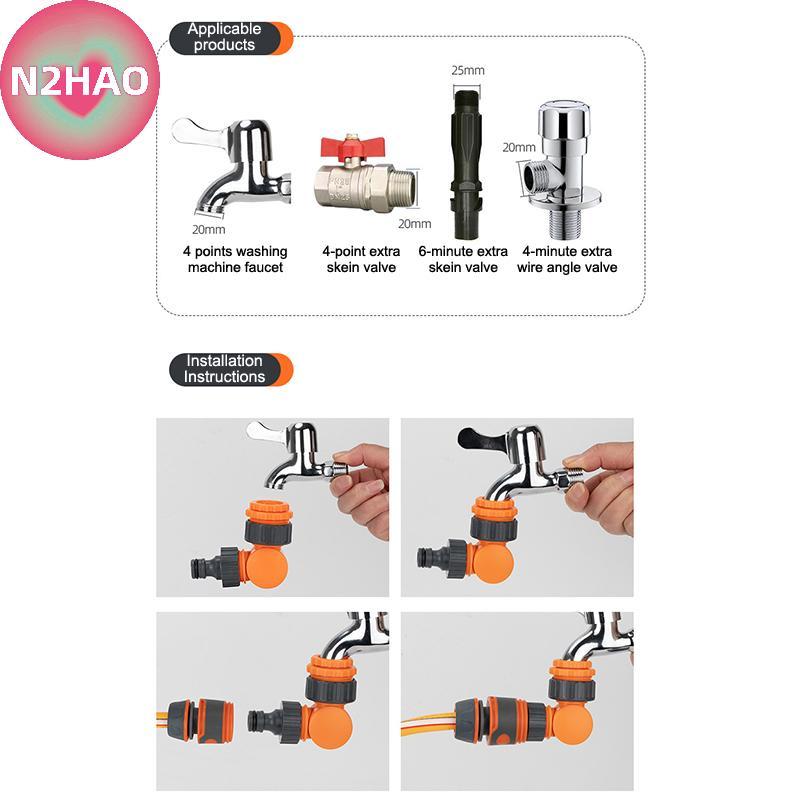 N2HAO

Applicable products

20mm
4 points washing machine faucet

20mm
4-point extra skein valve

25mm
6-minute extra skein valve

20mm
4-minute extra wire angle valve

Installation Instructions