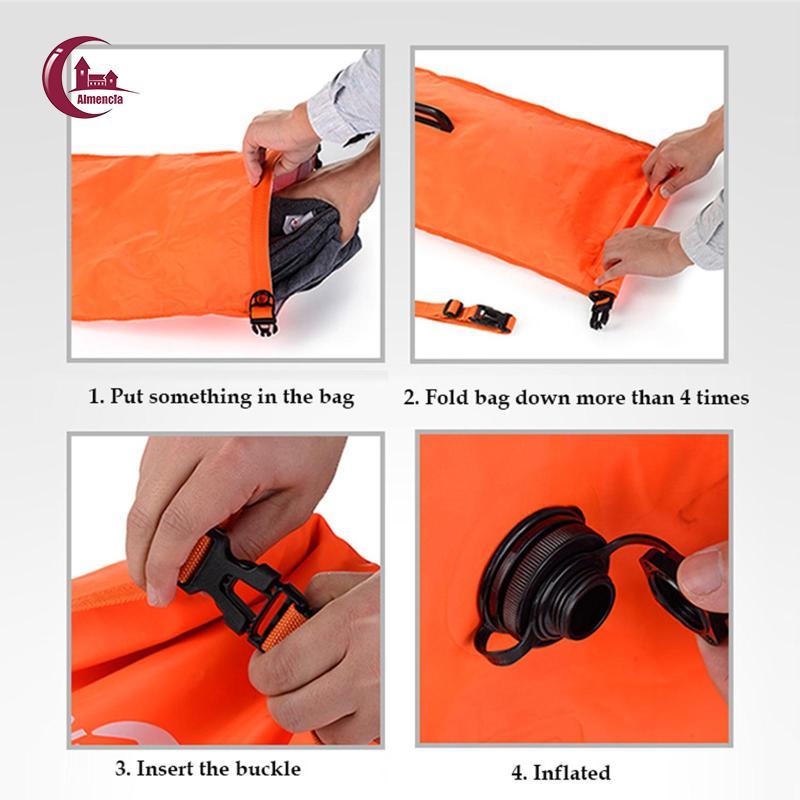 Almencla

1. Put something in the bag

2. Fold bag down more than 4 times

3. Insert the buckle

4. Inflated