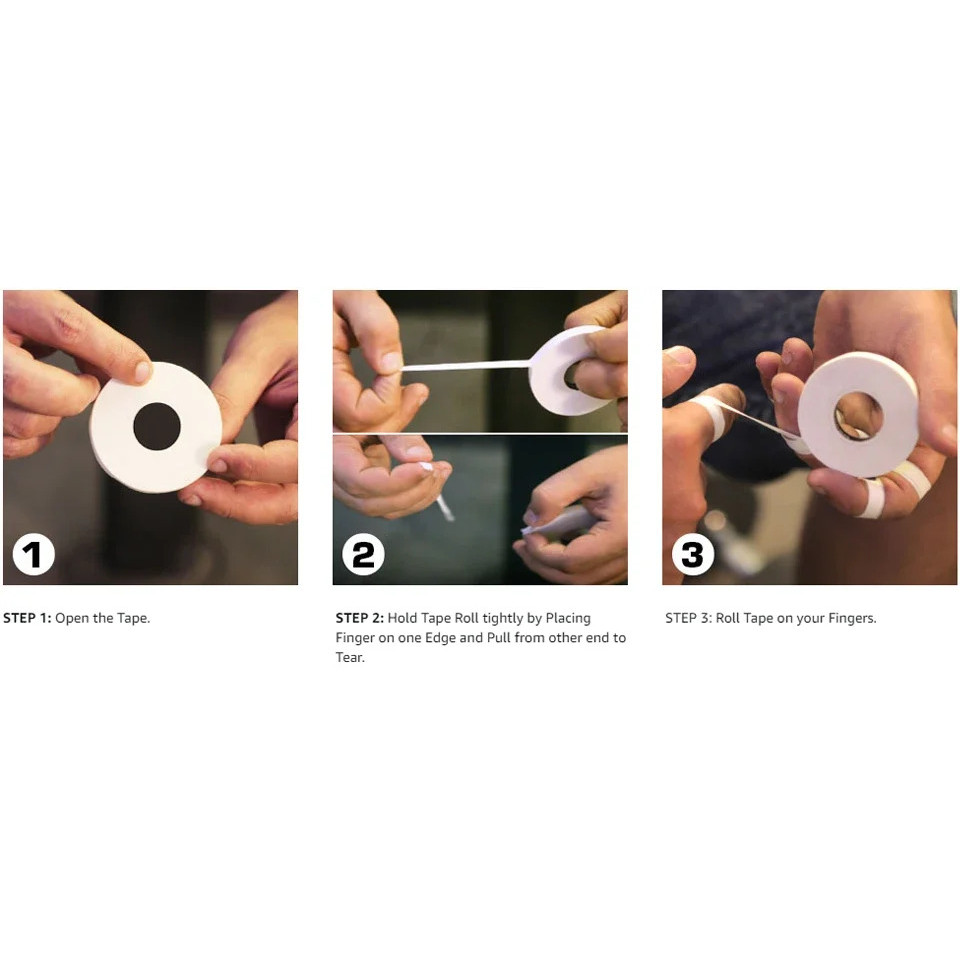 1

STEP 1: Open the Tape.

2

STEP 2: Hold Tape Roll tightly by Placing Finger on one Edge and Pull from other end to Tear.

3

STEP 3: Roll Tape on your Fingers.