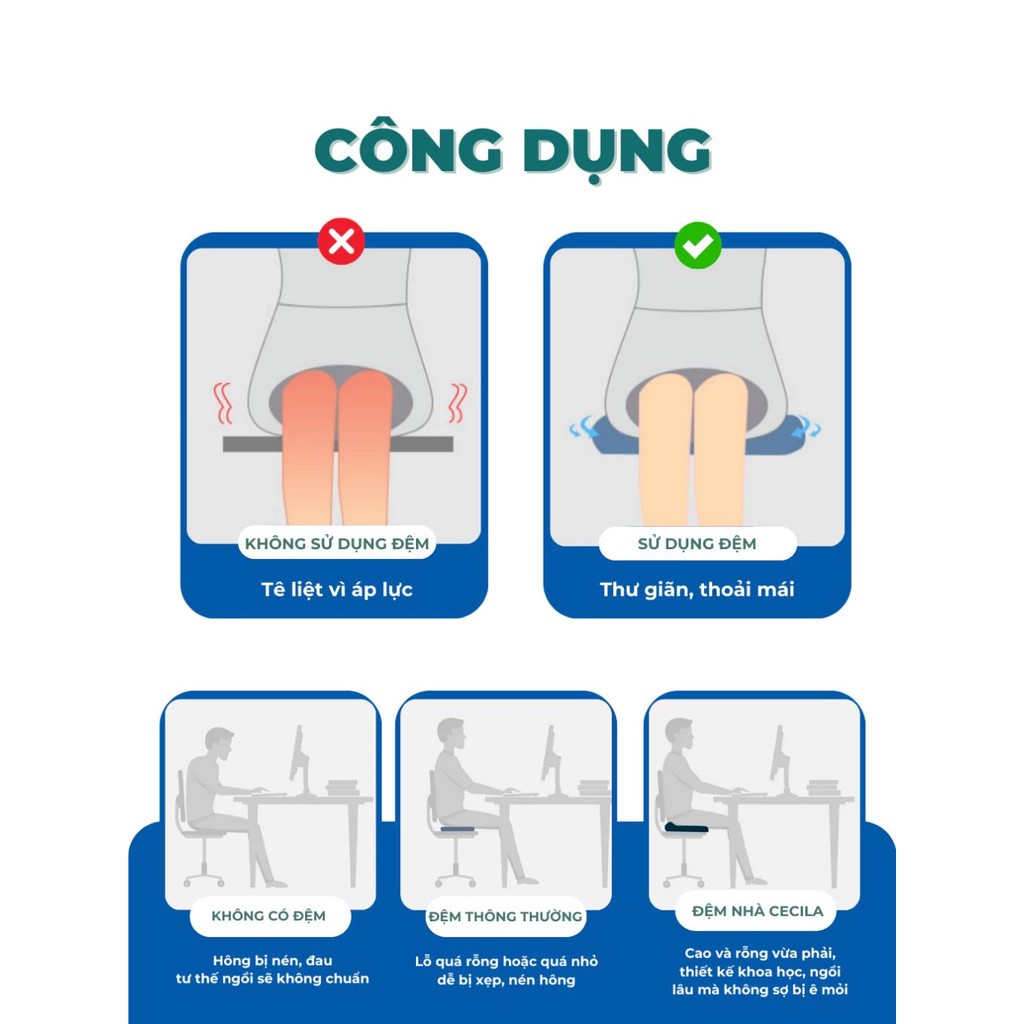 CÔNG DỤNG

KHÔNG SỬ DỤNG ĐỆM

Tê liệt vì áp lực

SỬ DỤNG ĐỆM

Thư giãn, thoải mái

KHÔNG CÓ ĐỆM

Hông bị nén, đau tư thế ngồi sẽ không chuẩn

ĐỆM THÔNG THƯỜNG

Lỗ quá rỗng hoặc quá nhỏ dễ bị xẹp, nén hông

ĐỆM NHÀ CECILA

Cao và rỗng vừa phải, thiết kế khoa học, ngồi lâu mà không sợ bị ê mỏi