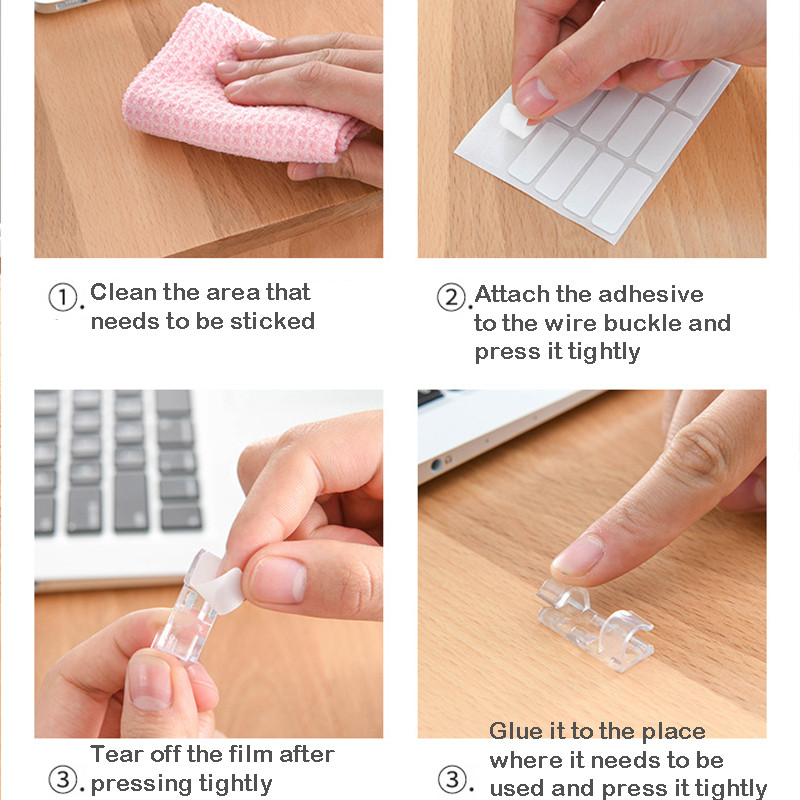 ①. Clean the area that needs to be sticked

②. Attach the adhesive to the wire buckle and press it tightly

③. Tear off the film after pressing tightly

③. Glue it to the place where it needs to be used and press it tightly