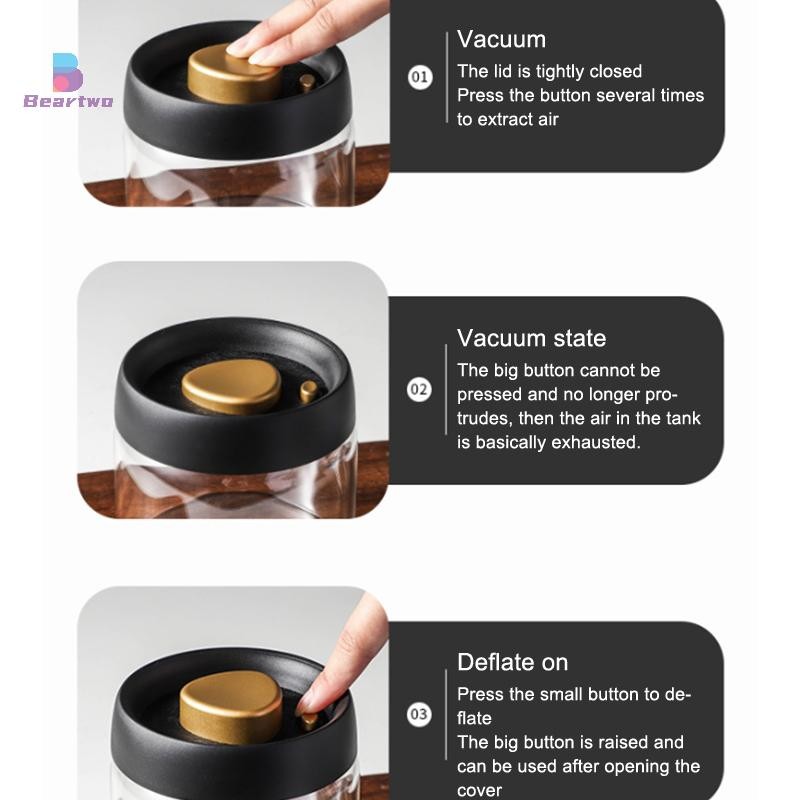 01

Vacuum

The lid is tightly closed
Press the button several times to extract air

02

Vacuum state

The big button cannot be pressed and no longer protrudes, then the air in the tank is basically exhausted.

03

Deflate on

Press the small button to deflate
The big button is raised and can be used after opening the cover

Beartwo