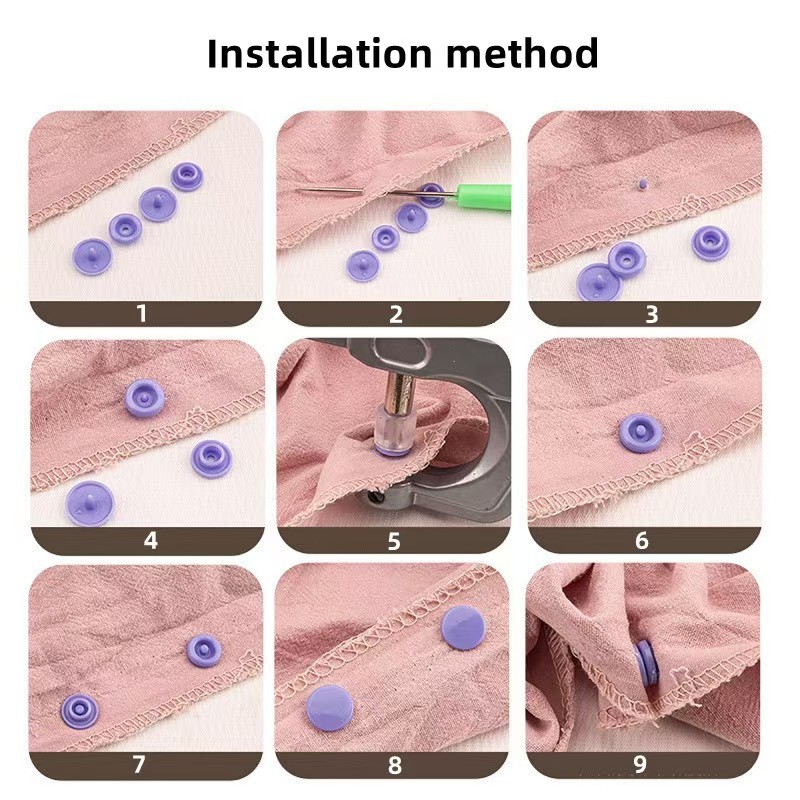 Installation method

1

2

3

4

5

6

7

8

9