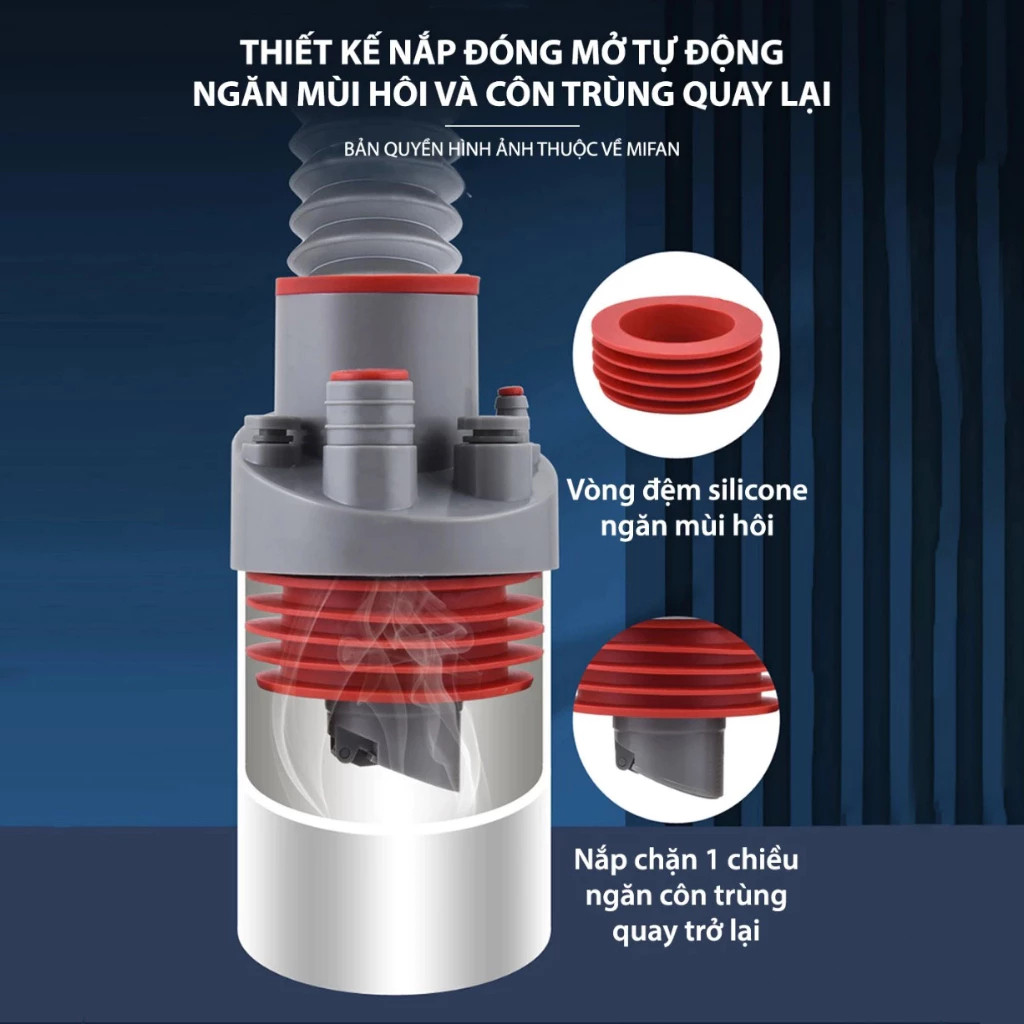 THIẾT KẾ NẮP ĐÓNG MỞ TỰ ĐỘNG
NGĂN MÙI HÔI VÀ CÔN TRÙNG QUAY LẠI

BẢN QUYỀN HÌNH ẢNH THUỘC VỀ MIFAN

Vòng đệm silicone ngăn mùi hôi

Nắp chặn 1 chiều ngăn côn trùng quay trở lại