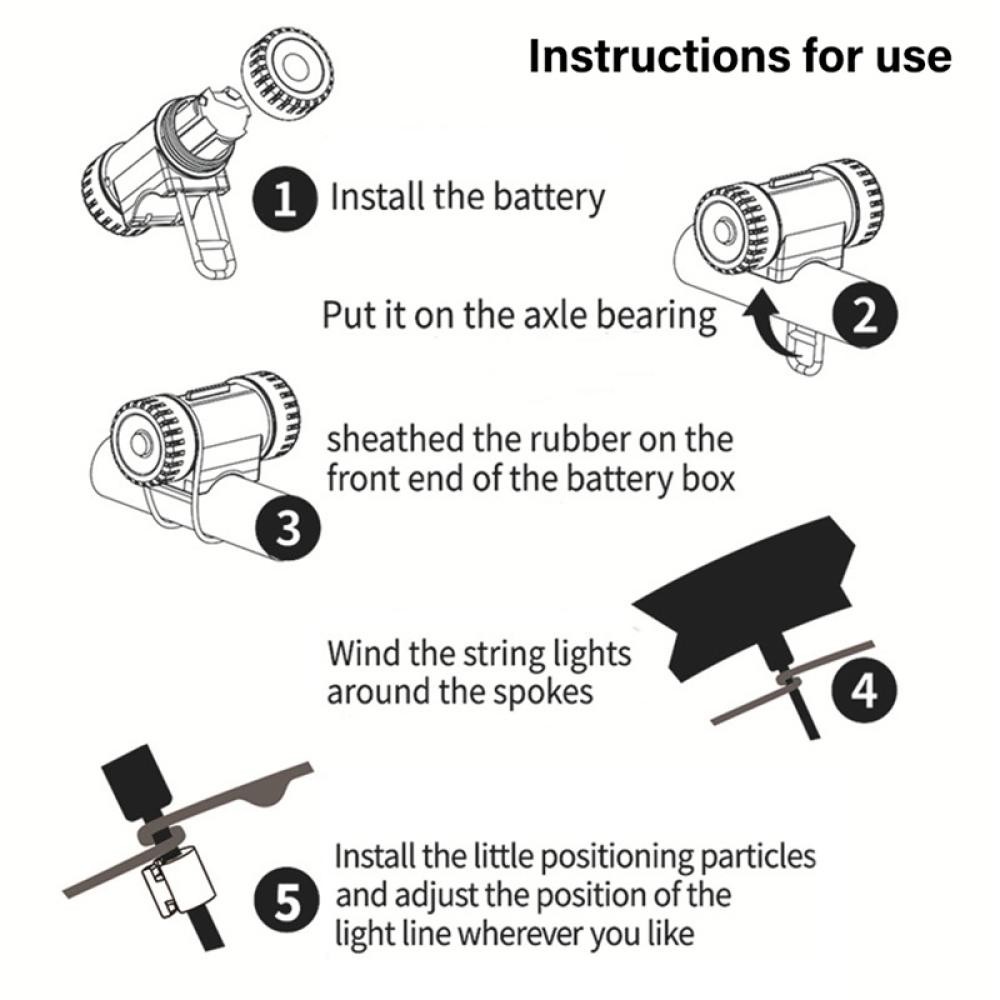 Instructions for use

1 Install the battery

Put it on the axle bearing 2

3 sheathed the rubber on the front end of the battery box

Wind the string lights around the spokes 4

5 Install the little positioning particles and adjust the position of the light line wherever you like