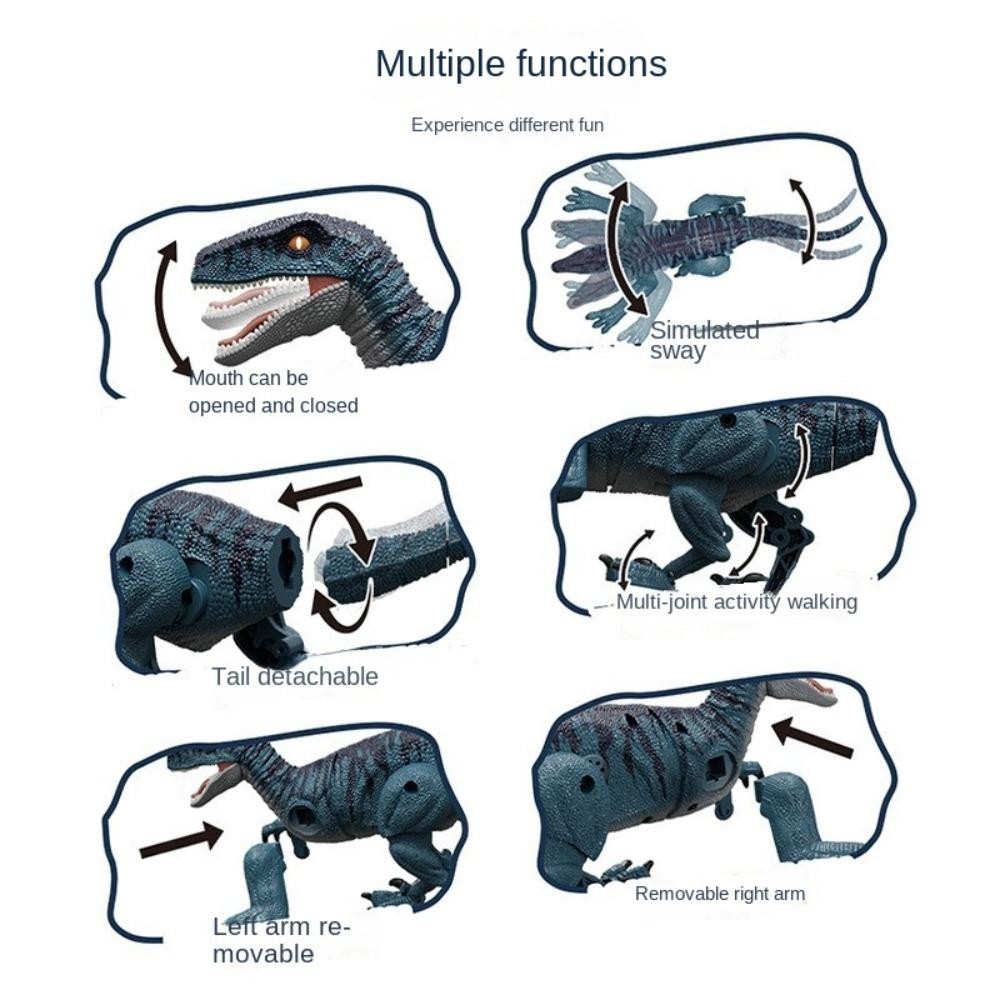 Multiple functions

Experience different fun

Mouth can be opened and closed

Simulated sway

Tail detachable

Multi-joint activity walking

Left arm removable

Removable right arm