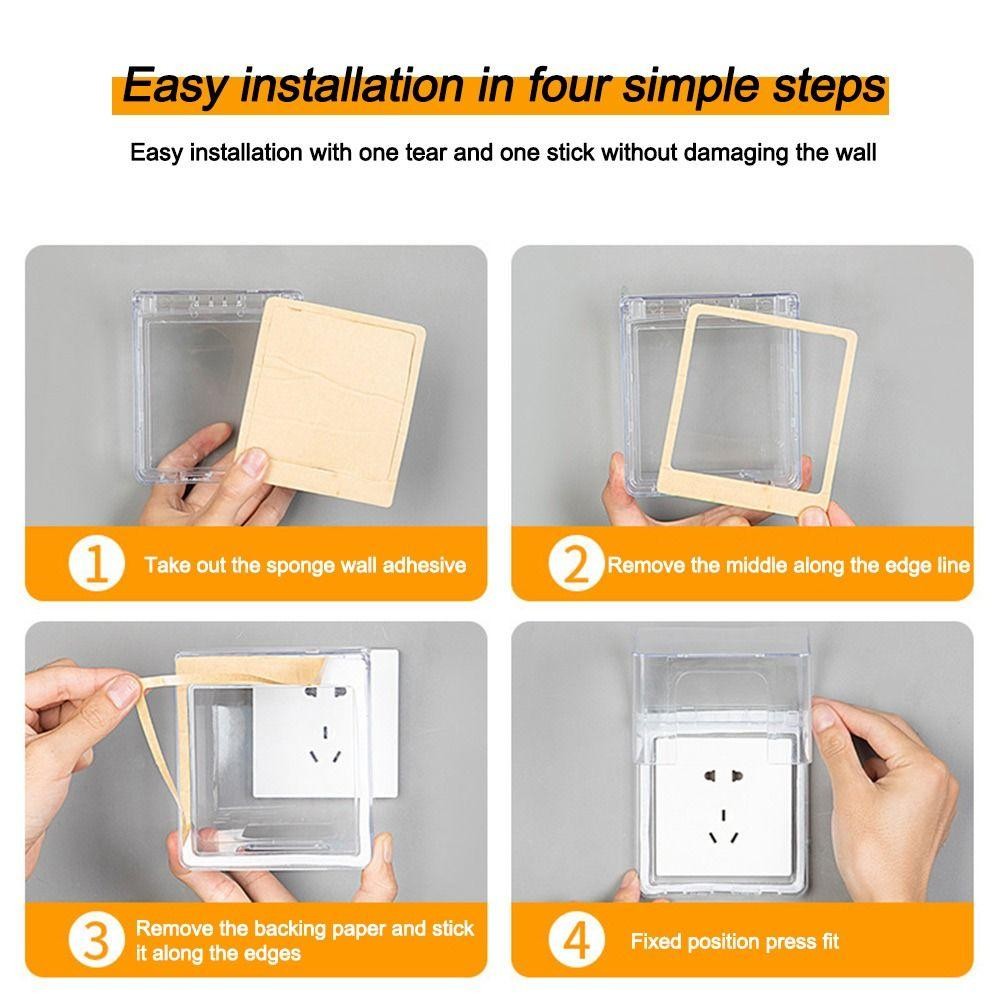 Easy installation in four simple steps

Easy installation with one tear and one stick without damaging the wall

1 Take out the sponge wall adhesive

2 Remove the middle along the edge line

3 Remove the backing paper and stick it along the edges

4 Fixed position press fit