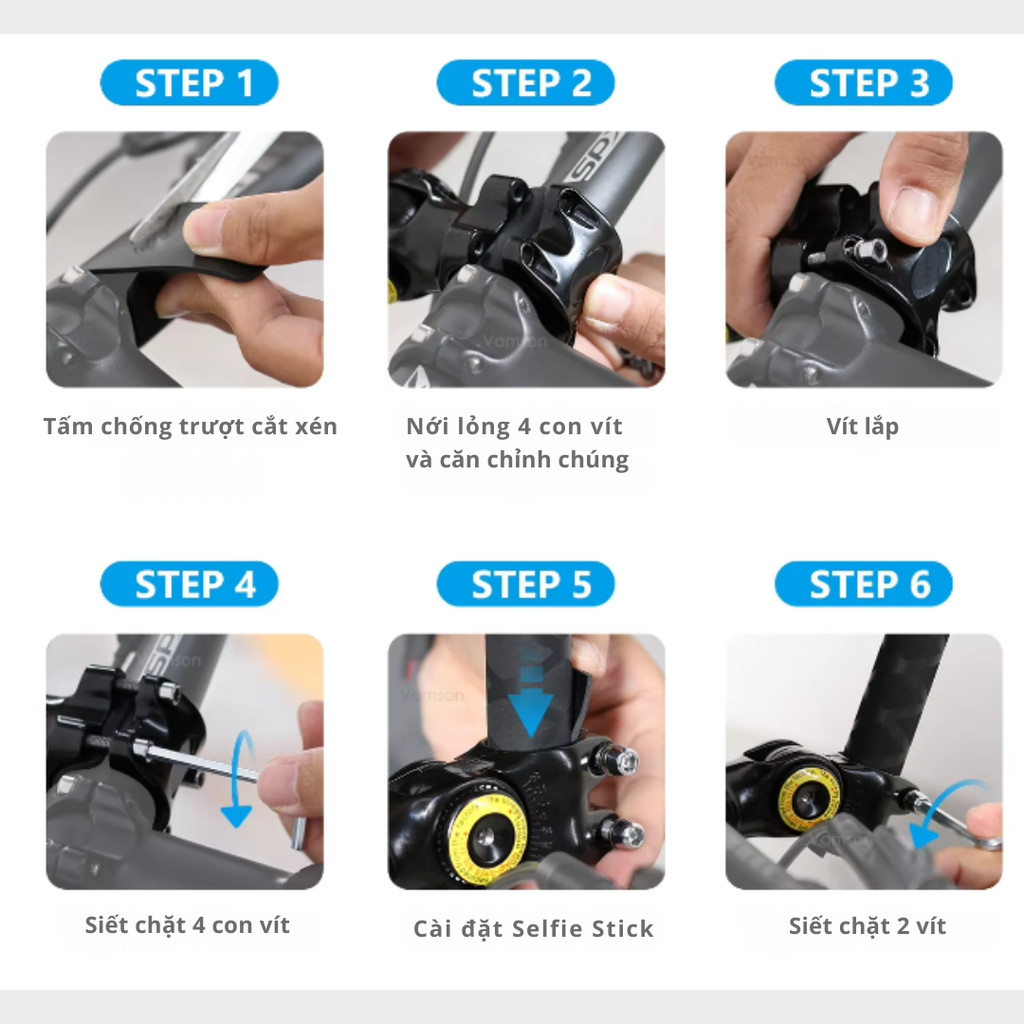 STEP 1

Tấm chống trượt cắt xén

STEP 2

Nới lỏng 4 con vít và căn chỉnh chúng

STEP 3

Vít lắp

STEP 4

Siết chặt 4 con vít

STEP 5

Cài đặt Selfie Stick

STEP 6

Siết chặt 2 vít