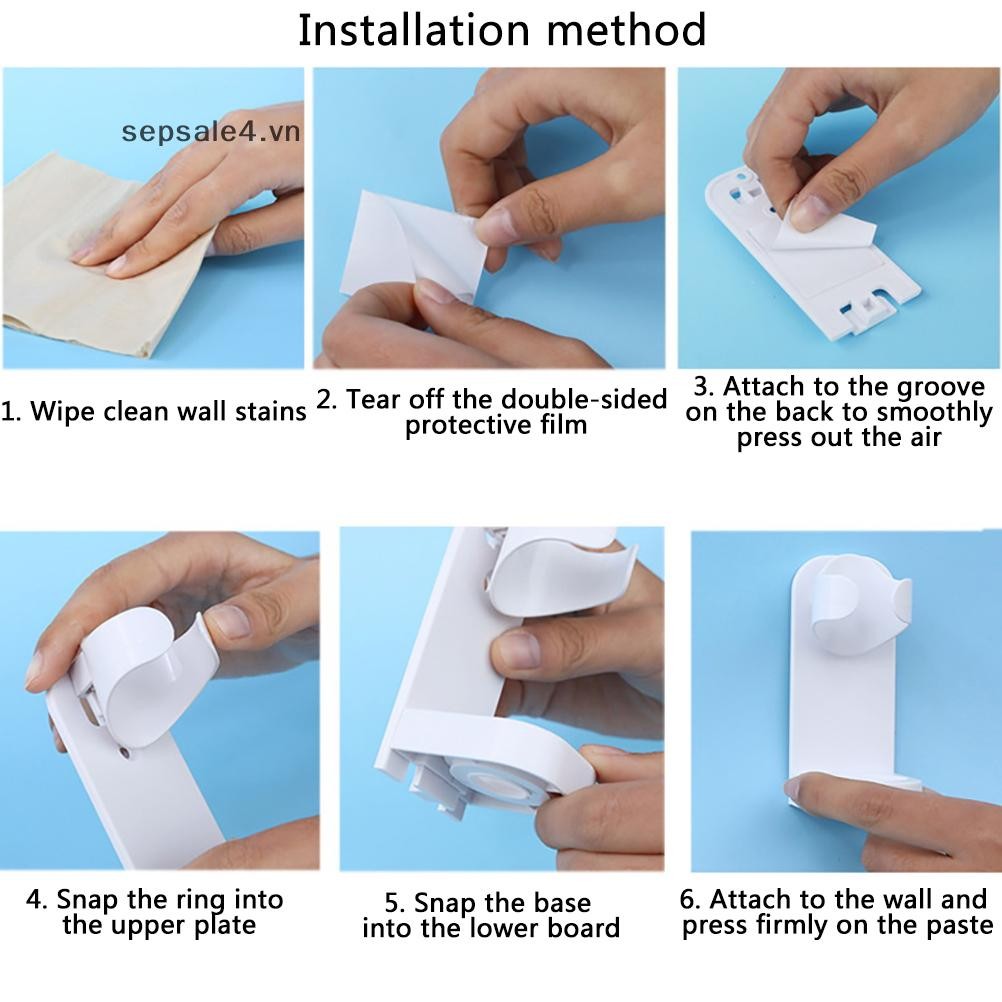 Installation method

1. Wipe clean wall stains

2. Tear off the double-sided protective film

3. Attach to the groove on the back to smoothly press out the air

4. Snap the ring into the upper plate

5. Snap the base into the lower board

6. Attach to the wall and press firmly on the paste

sepsale4.vn