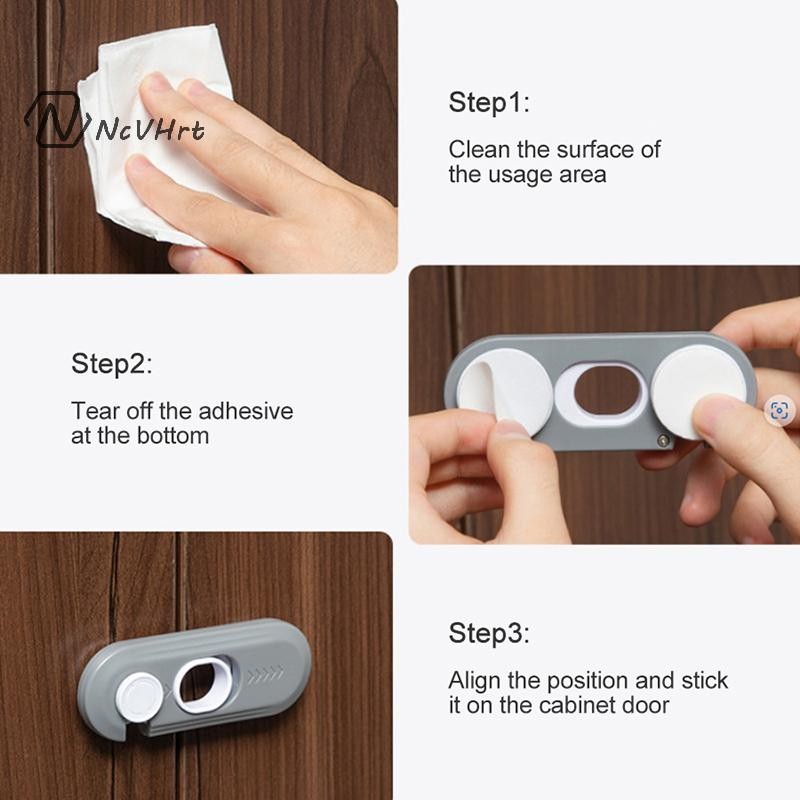 NcVHrt

Step1:

Clean the surface of the usage area

Step2:

Tear off the adhesive at the bottom

Step3:

Align the position and stick it on the cabinet door