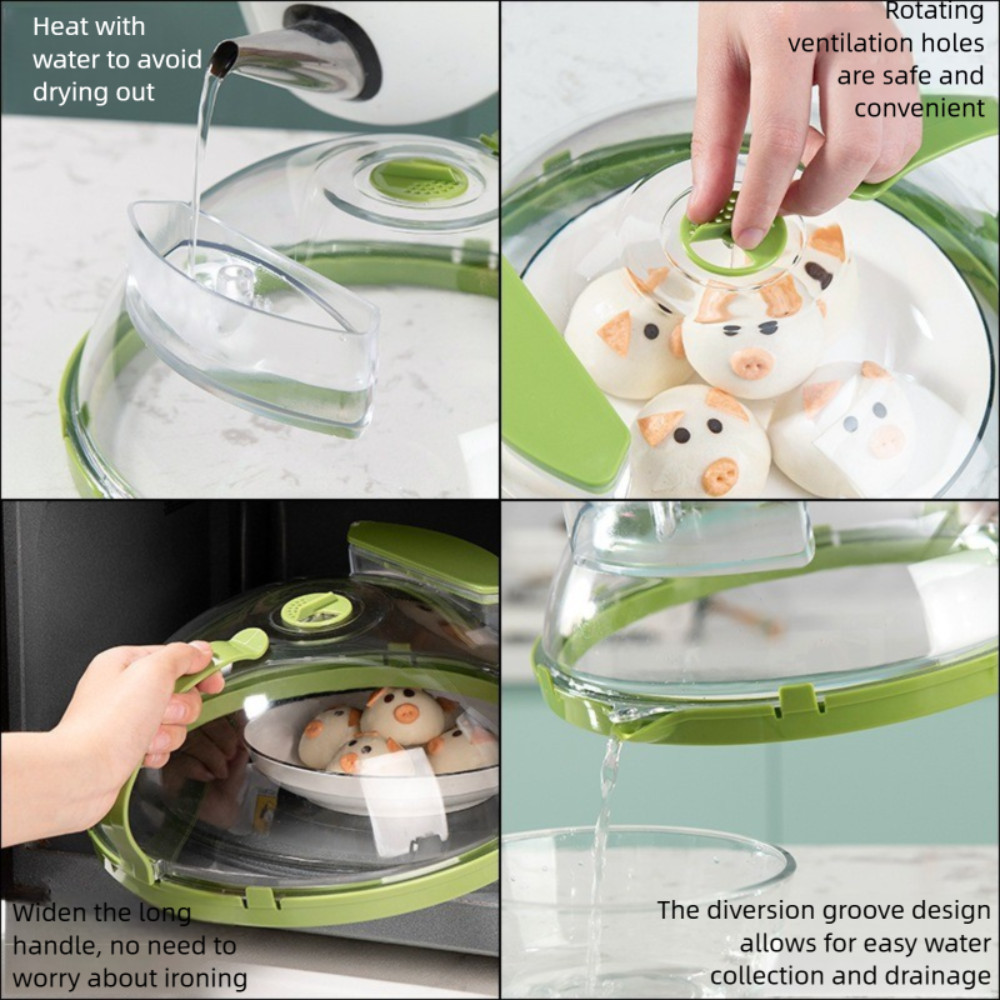 Heat with water to avoid drying out

Rotating ventilation holes are safe and convenient

Widen the long handle, no need to worry about ironing

The diversion groove design allows for easy water collection and drainage