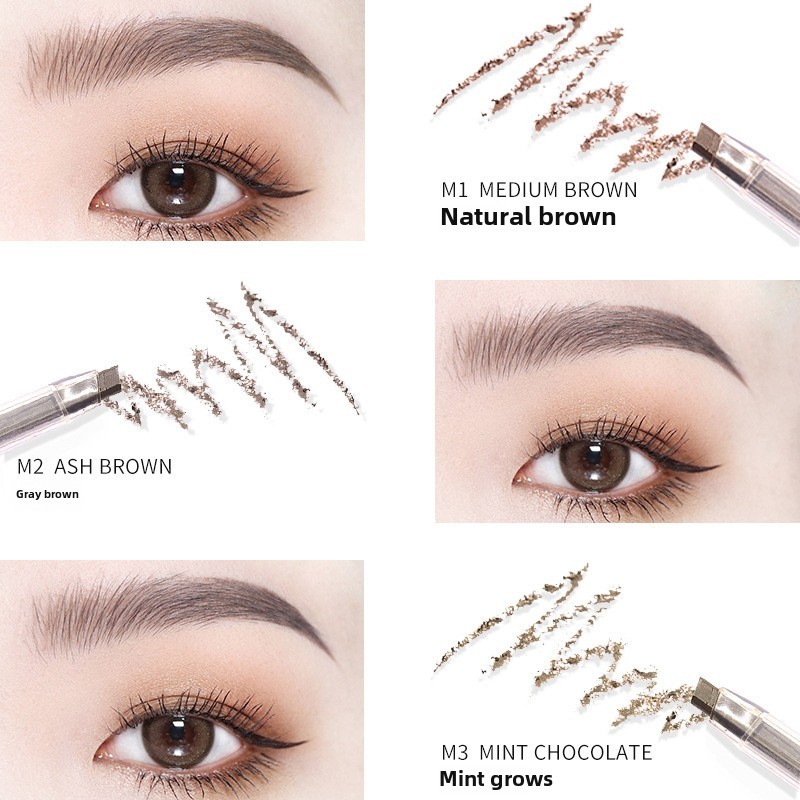 M1 MEDIUM BROWN
Natural brown

M2 ASH BROWN
Gray brown

M3 MINT CHOCOLATE
Mint grows