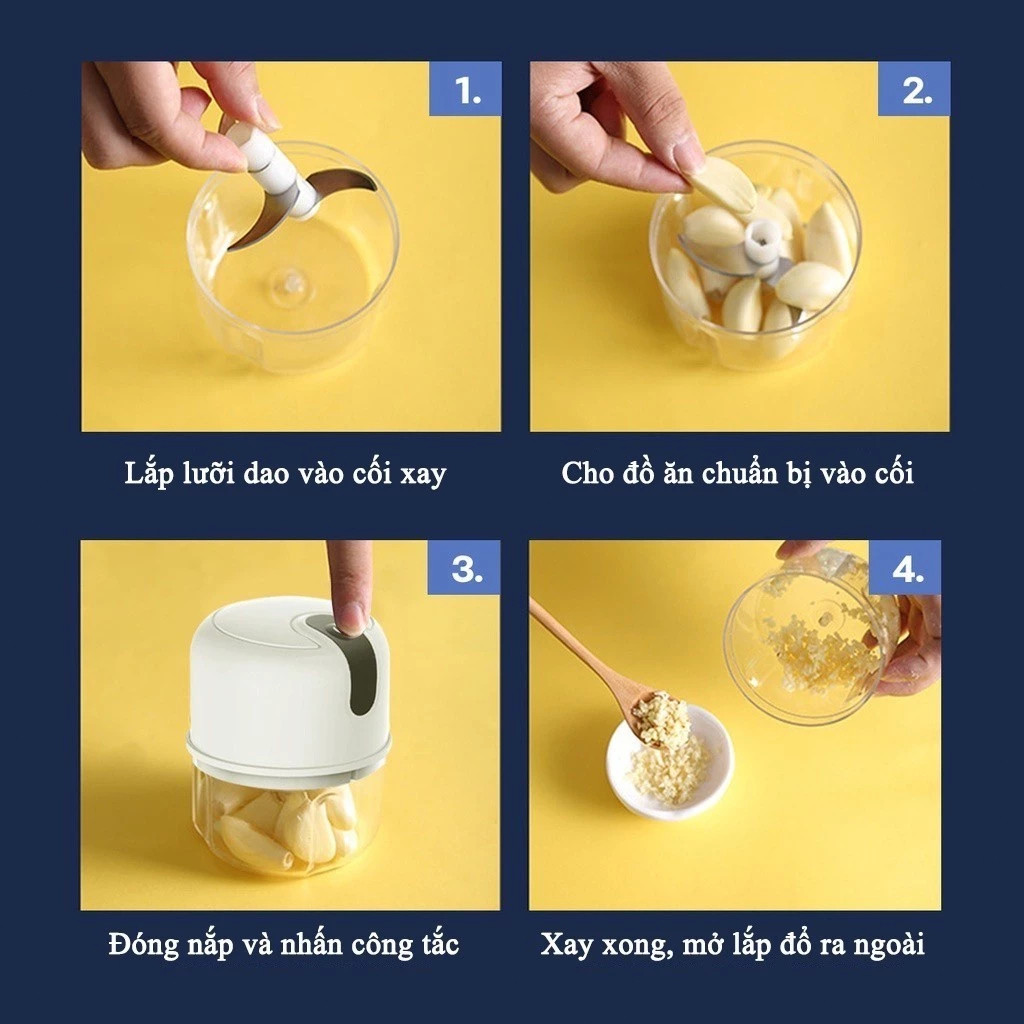 1.

Lắp lưỡi dao vào cối xay

2.

Cho đồ ăn chuẩn bị vào cối

3.

Đóng nắp và nhấn công tắc

4.

Xay xong, mở lắp đổ ra ngoài