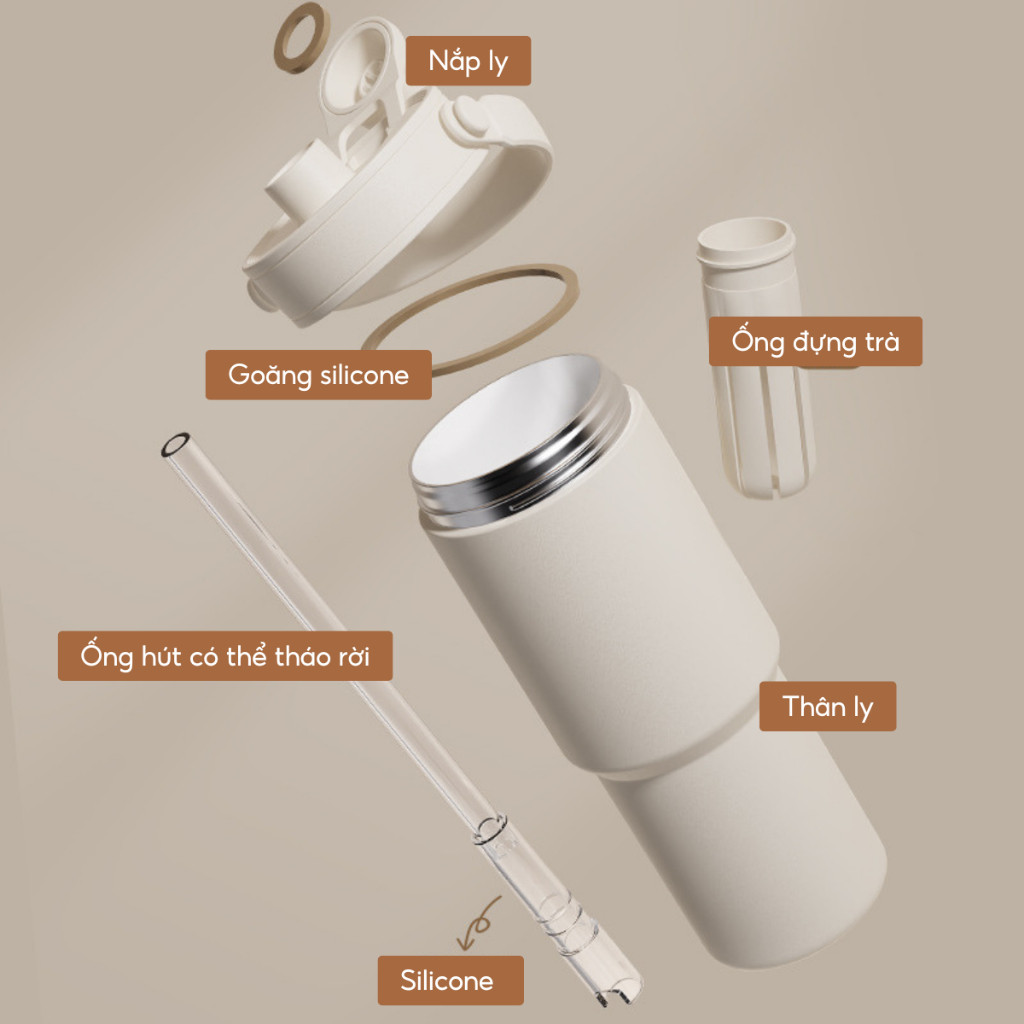 Nắp ly

Ống đựng trà

Goăng silicone

Ống hút có thể tháo rời

Thân ly

Silicone