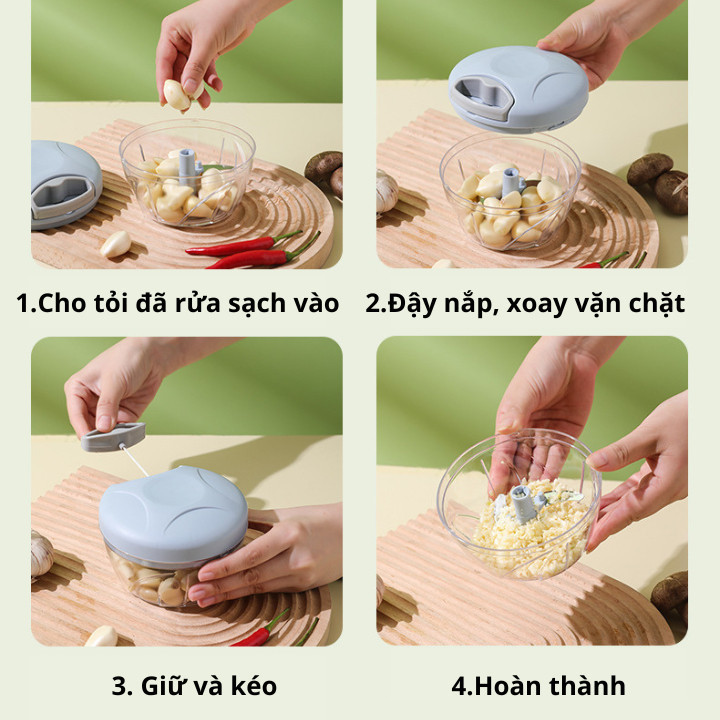 1.Cho tỏi đã rửa sạch vào

2.Đậy nắp, xoay vặn chặt

3. Giữ và kéo

4.Hoàn thành