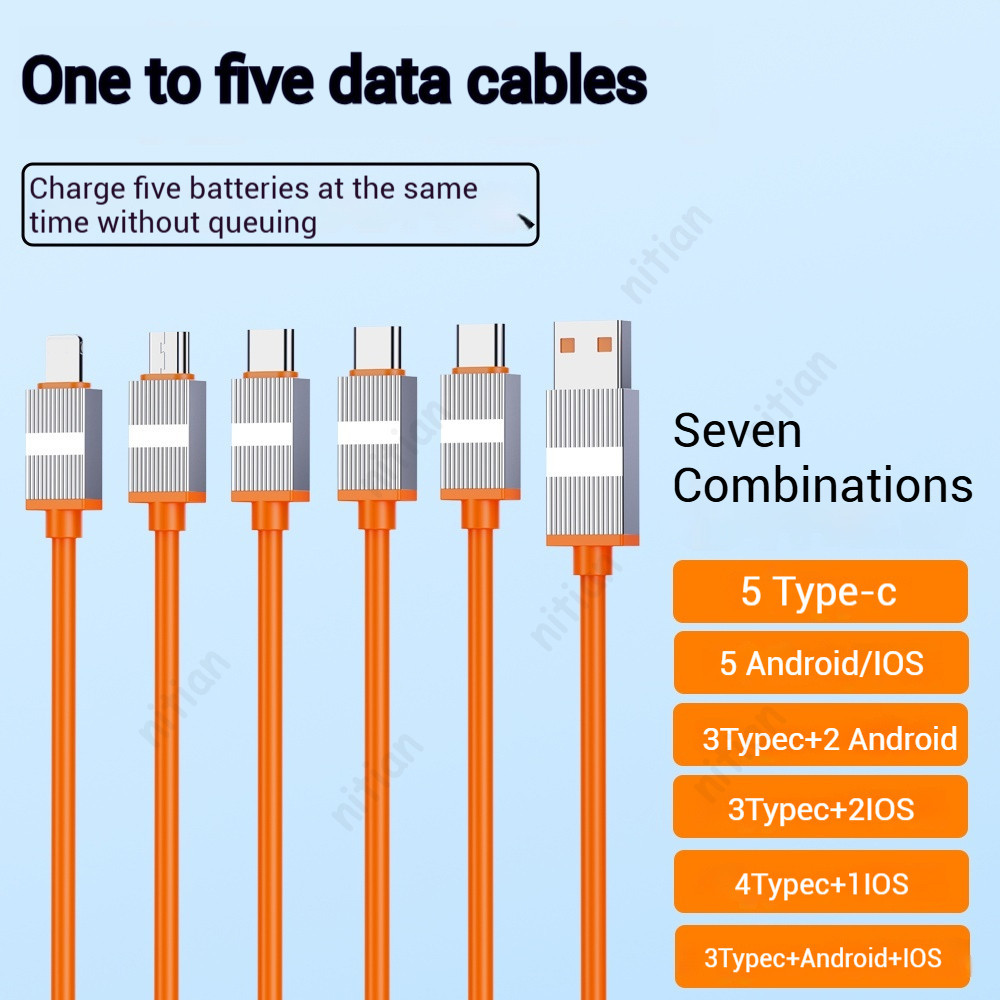 One to five data cables

Charge five batteries at the same time without queuing

nitian

Seven Combinations

5 Type-c

5 Android/IOS

3Typec+2 Android

3Typec+2IOS

4Typec+1IOS

3Typec+Android+IOS