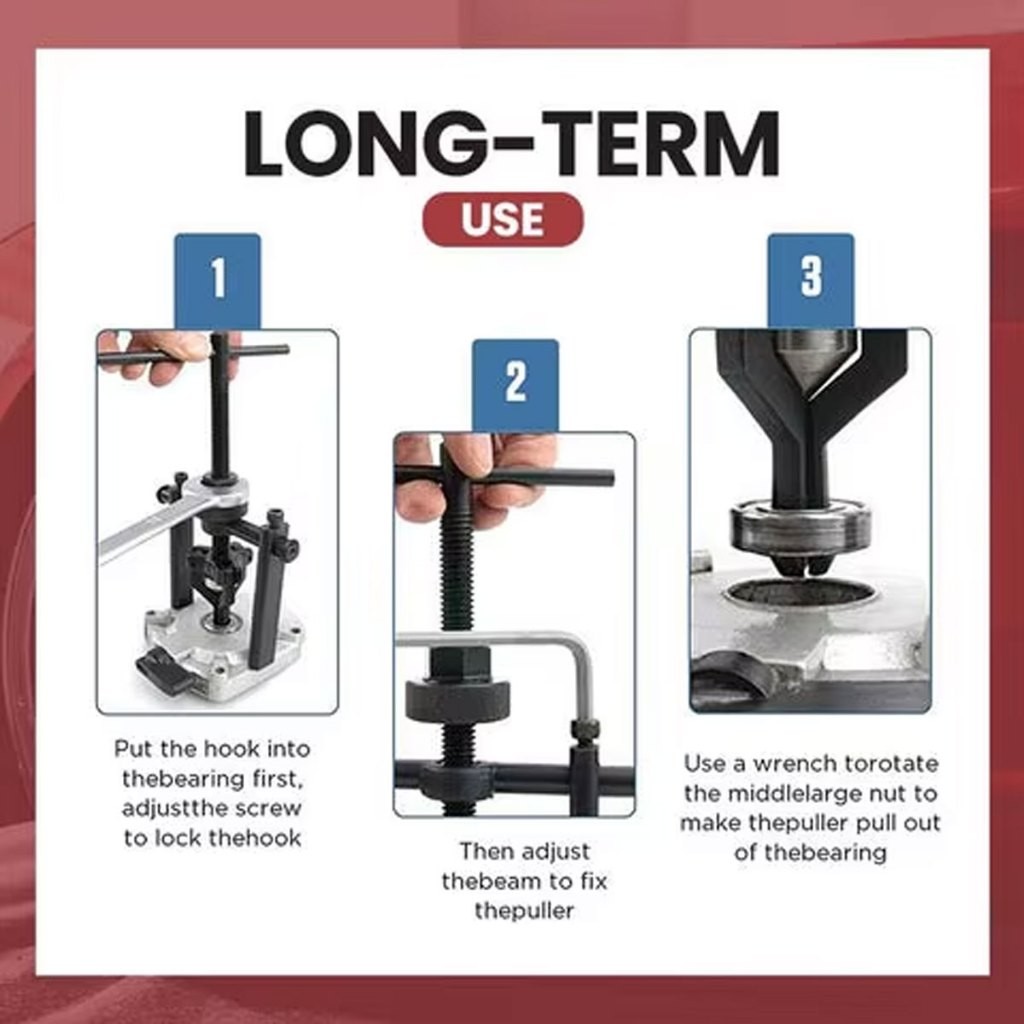 LONG-TERM
USE

1

Put the hook into thebearing first, adjustthe screw to lock thehook

2

Then adjust thebeam to fix thepuller

3

Use a wrench torotate the middlelarge nut to make thepuller pull out of thebearing