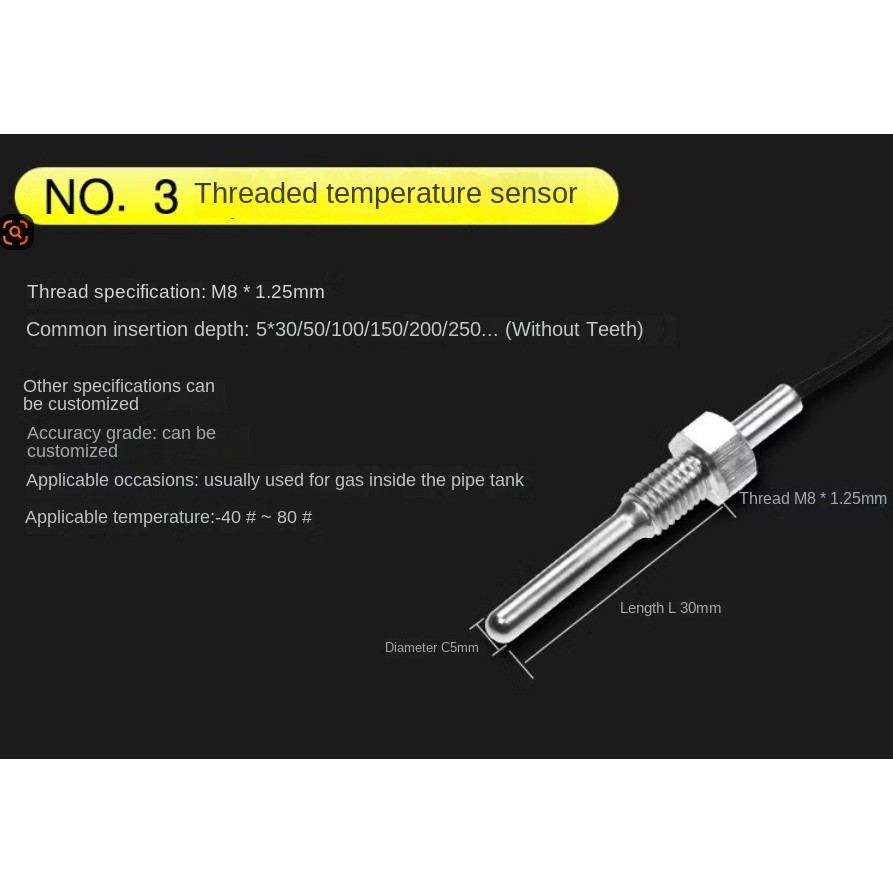 NO. 3 Threaded temperature sensor

Thread specification: M8 * 1.25mm

Common insertion depth: 5*30/50/100/150/200/250... (Without Teeth)

Other specifications can be customized

Accuracy grade: can be customized

Applicable occasions: usually used for gas inside the pipe tank

Applicable temperature:-40 # ~ 80 #

Thread M8 * 1.25mm

Length L 30mm

Diameter C5mm