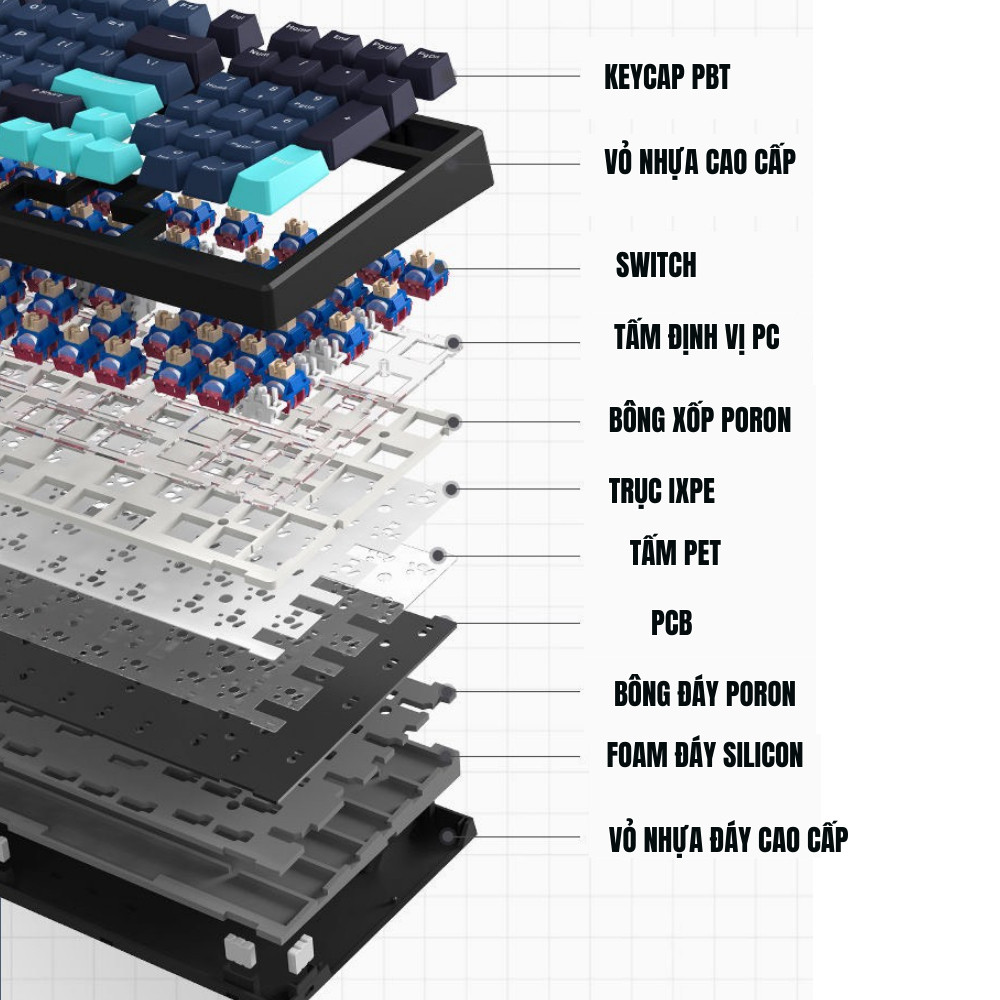 KEYCAP PBT

VỎ NHỰA CAO CẤP

SWITCH

TẤM ĐỊNH VỊ PC

BÔNG XỐP PORON

TRỤC IXPE

TẤM PET

PCB

BÔNG ĐÁY PORON

FOAM ĐÁY SILICON

VỎ NHỰA ĐÁY CAO CẤP