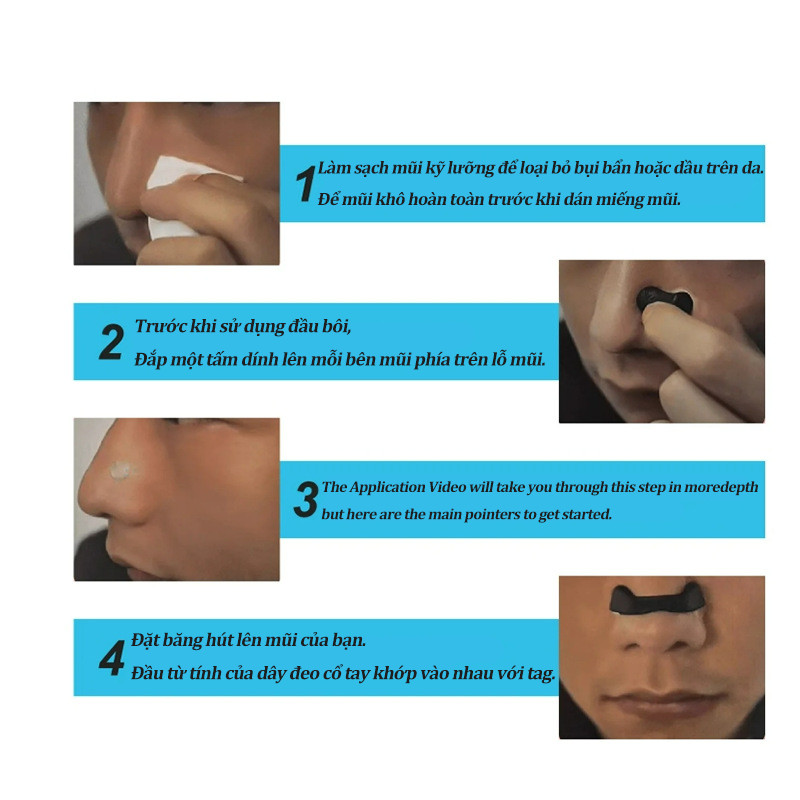 1 Làm sạch mũi kỹ lưỡng để loại bỏ bụi bẩn hoặc dầu trên da.
Để mũi khô hoàn toàn trước khi dán miếng mũi.

2 Trước khi sử dụng đầu bôi,
Đắp một tấm dính lên mỗi bên mũi phía trên lỗ mũi.

3 The Application Video will take you through this step in moredepth
but here are the main pointers to get started.

4 Đặt băng hút lên mũi của bạn.
Đầu từ tính của dây đeo cổ tay khớp vào nhau với tag.