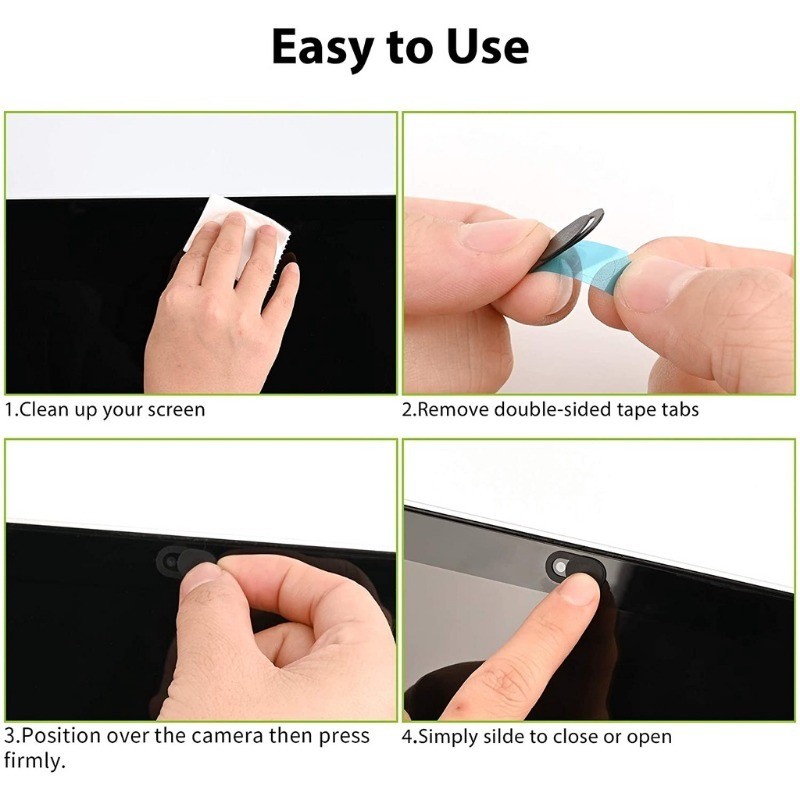 Easy to Use

1.Clean up your screen

2.Remove double-sided tape tabs

3.Position over the camera then press firmly.

4.Simply silde to close or open