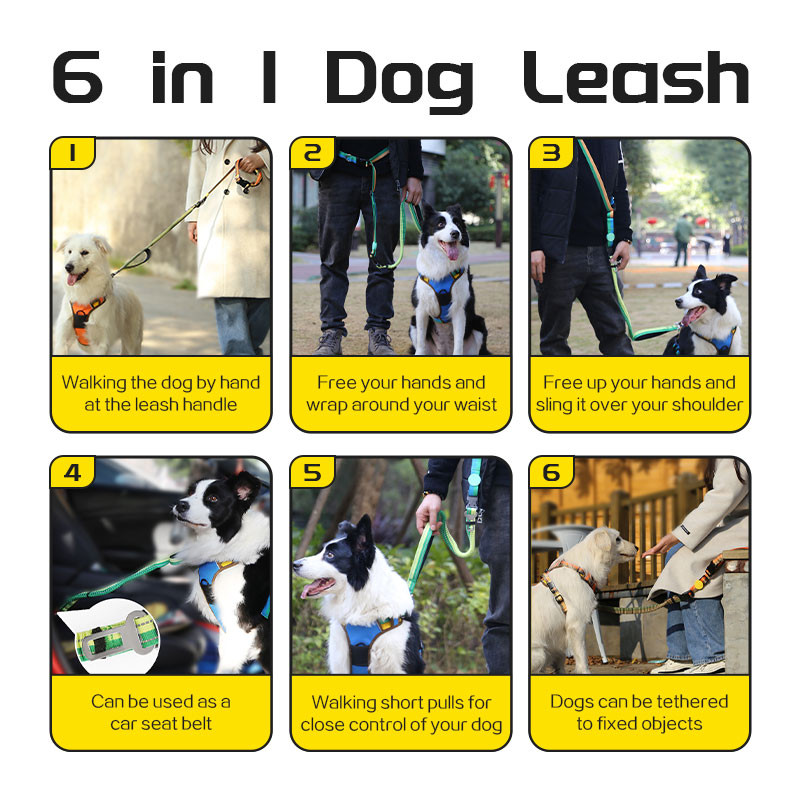 6 in 1 Dog Leash

1

Walking the dog by hand at the leash handle

2

Free your hands and wrap around your waist

3

Free up your hands and sling it over your shoulder

4

Can be used as a car seat belt

5

Walking short pulls for close control of your dog

6

Dogs can be tethered to fixed objects