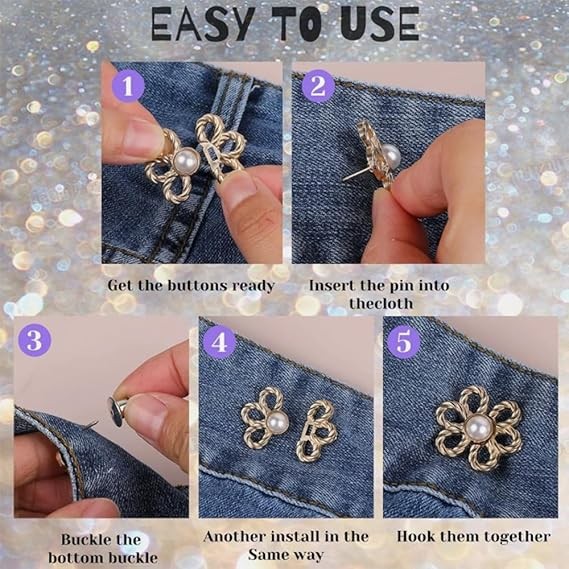 EASY TO USE

1

Get the buttons ready

2

Insert the pin into thecloth

3

Buckle the bottom buckle

4

Another install in the Same way

5

Hook them together