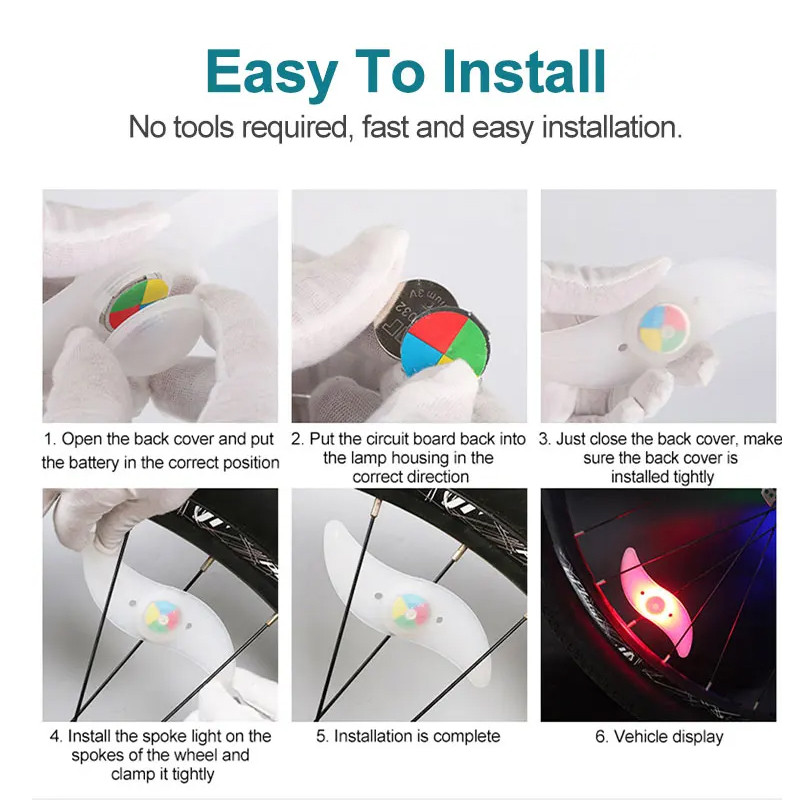 Easy To Install

No tools required, fast and easy installation.

1. Open the back cover and put the battery in the correct position

2. Put the circuit board back into the lamp housing in the correct direction

3. Just close the back cover, make sure the back cover is installed tightly

4. Install the spoke light on the spokes of the wheel and clamp it tightly

5. Installation is complete

6. Vehicle display