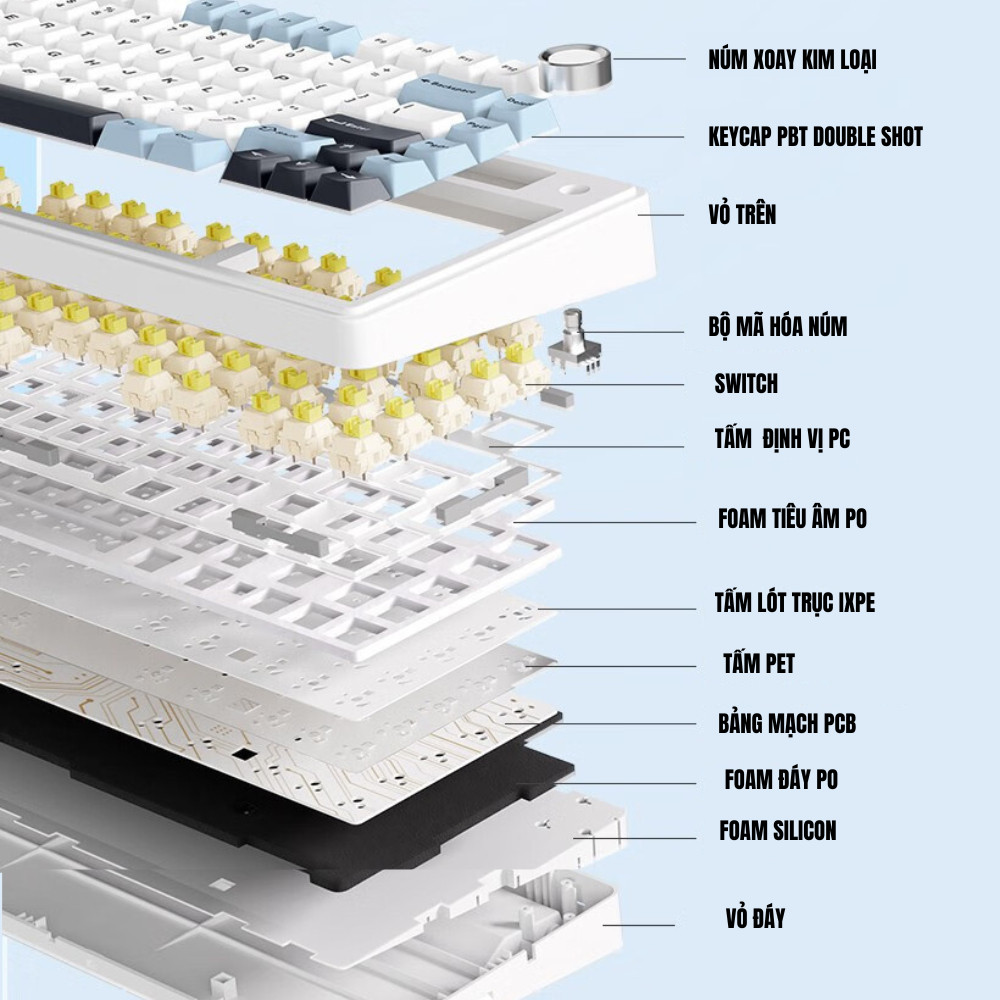 NÚM XOAY KIM LOẠI

KEYCAP PBT DOUBLE SHOT

VỎ TRÊN

BỘ MÃ HÓA NÚM

SWITCH

TẤM ĐỊNH VỊ PC

FOAM TIÊU ÂM PO

TẤM LÓT TRỤC IXPE

TẤM PET

BẢNG MẠCH PCB

FOAM ĐÁY PO

FOAM SILICON

VỎ ĐÁY