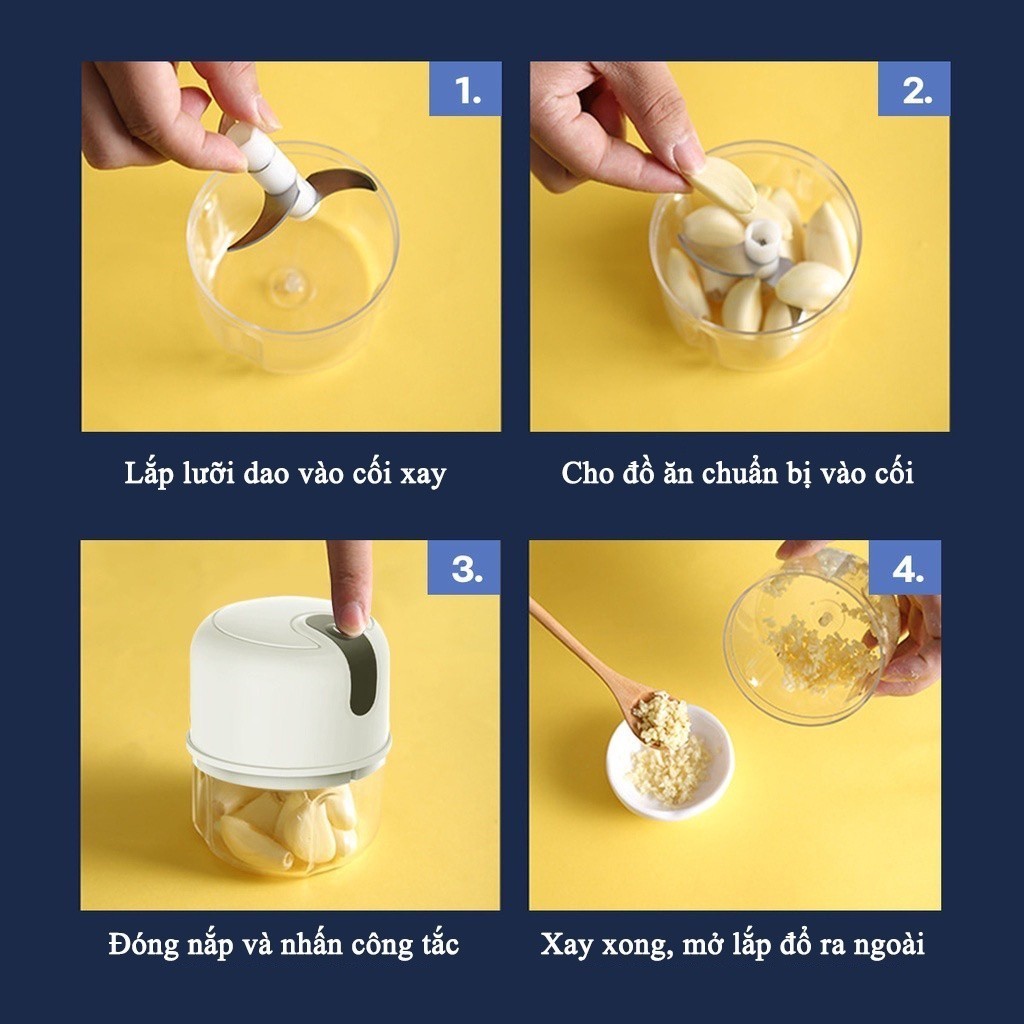 1.

Lắp lưỡi dao vào cối xay

2.

Cho đồ ăn chuẩn bị vào cối

3.

Đóng nắp và nhấn công tắc

4.

Xay xong, mở lắp đổ ra ngoài