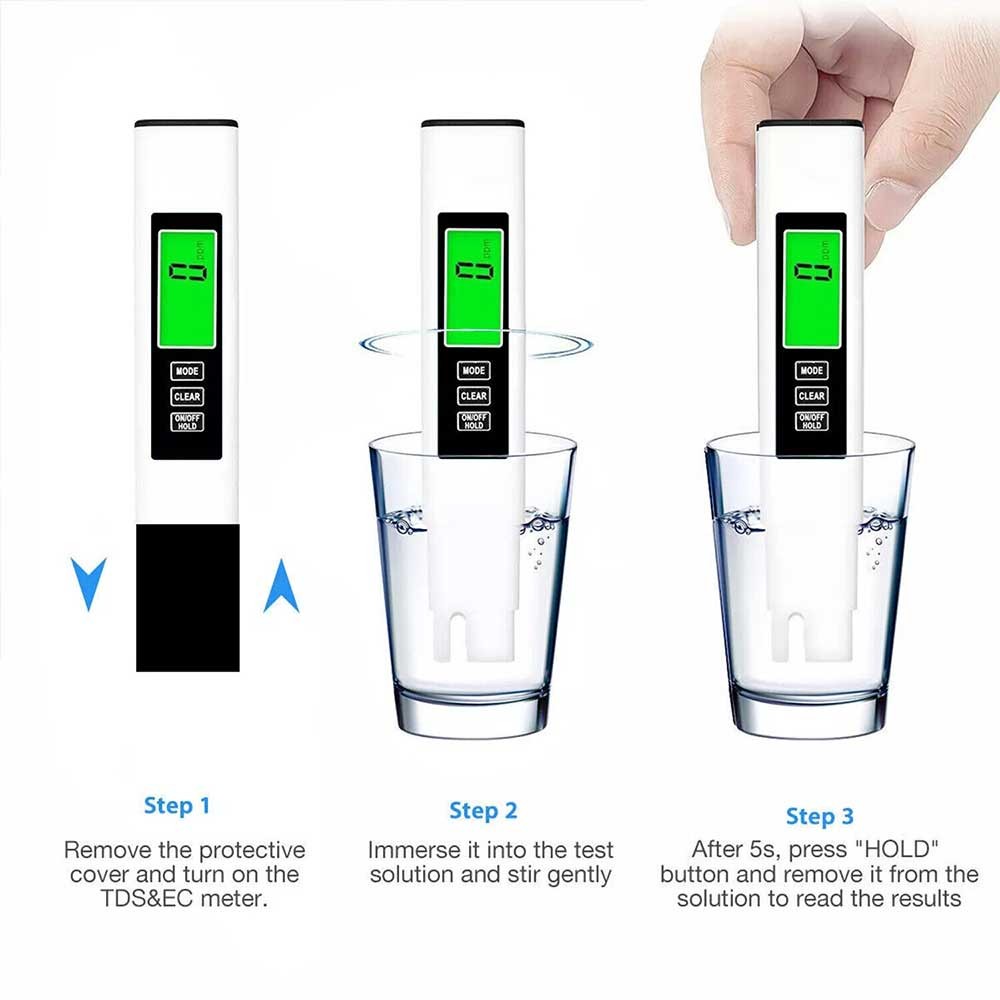 0 ppm

MODE
CLEAR
ON/OFF HOLD

0 ppm

MODE
CLEAR
ON/OFF HOLD

0 ppm

MODE
CLEAR
ON/OFF HOLD

Step 1
Remove the protective cover and turn on the TDS&EC meter.

Step 2
Immerse it into the test solution and stir gently

Step 3
After 5s, press "HOLD" button and remove it from the solution to read the results