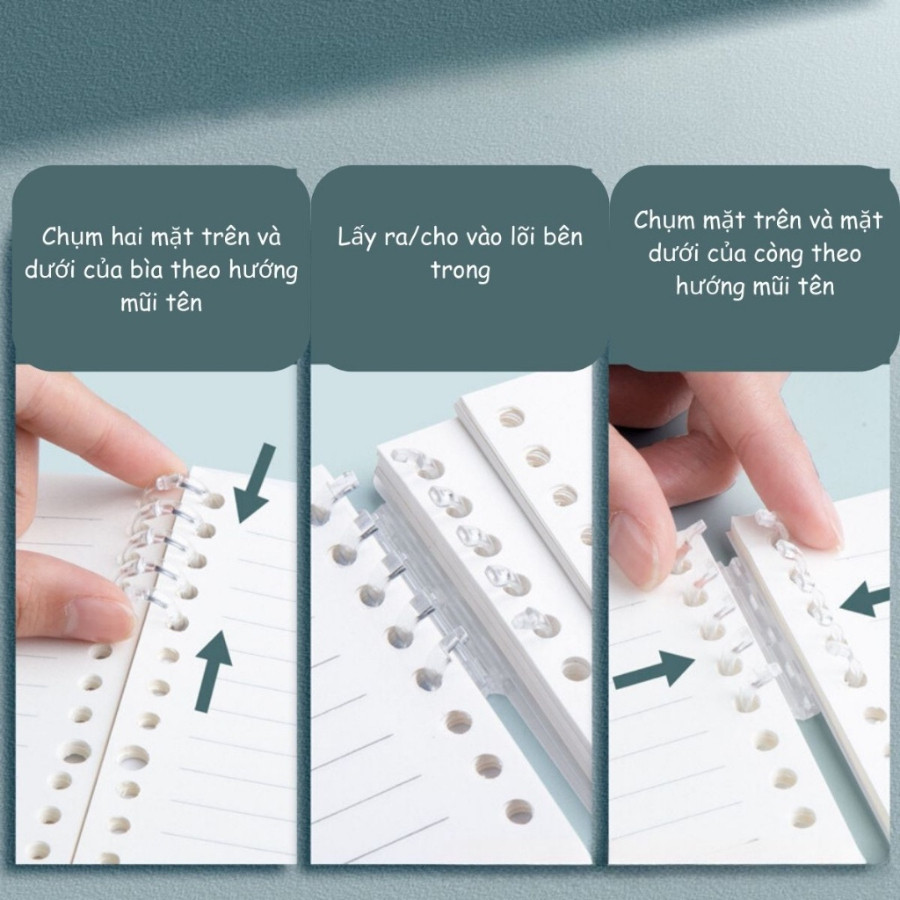 Chụm hai mặt trên và dưới của bìa theo hướng mũi tên

Lấy ra/cho vào lõi bên trong

Chụm mặt trên và mặt dưới của còng theo hướng mũi tên