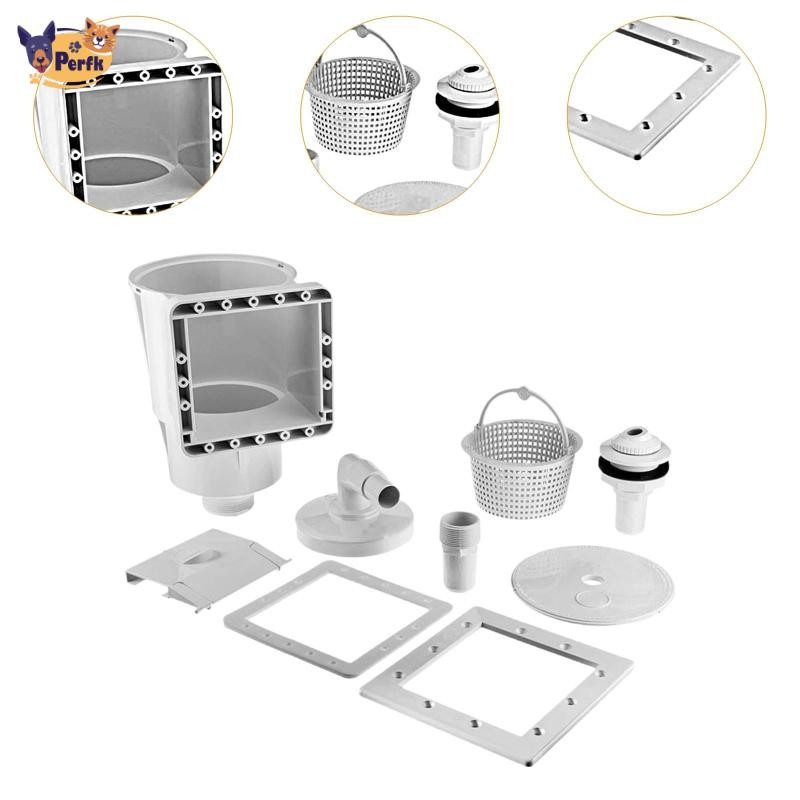 Perfk