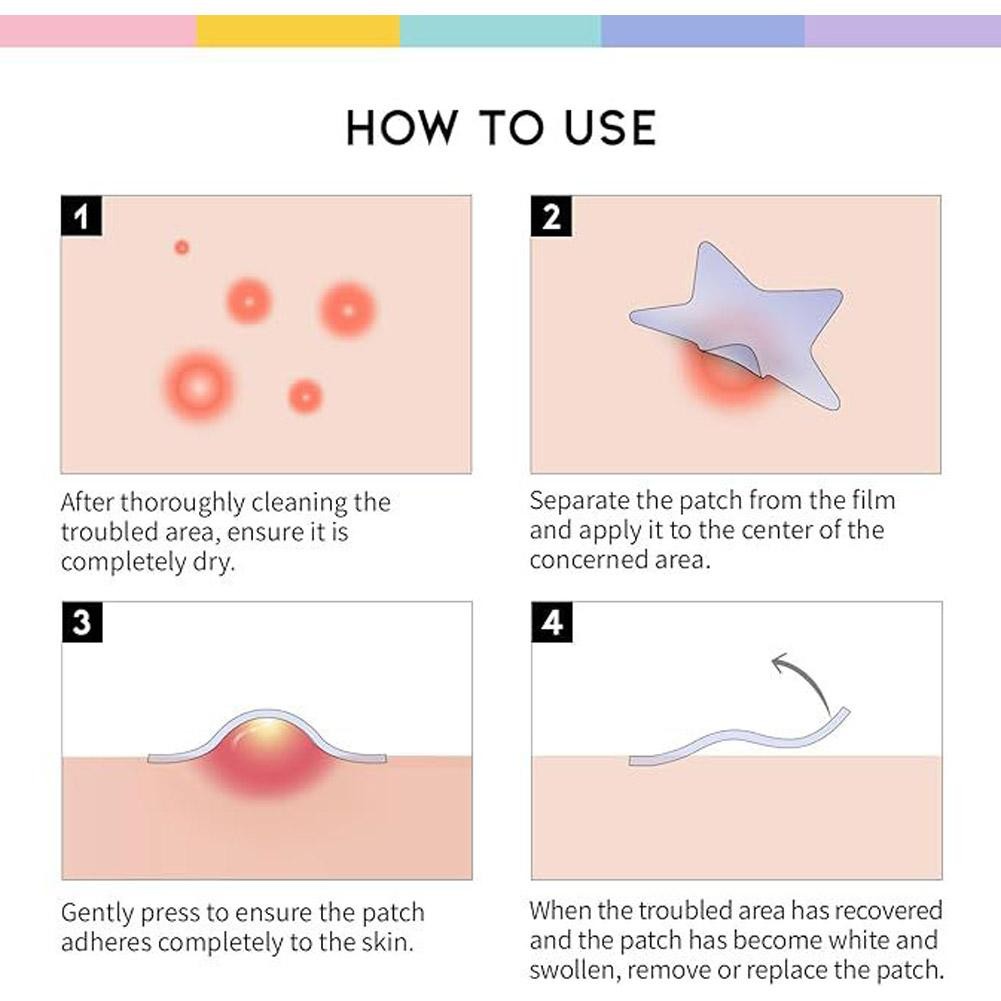 HOW TO USE

1

After thoroughly cleaning the troubled area, ensure it is completely dry.

2

Separate the patch from the film and apply it to the center of the concerned area.

3

Gently press to ensure the patch adheres completely to the skin.

4

When the troubled area has recovered and the patch has become white and swollen, remove or replace the patch.