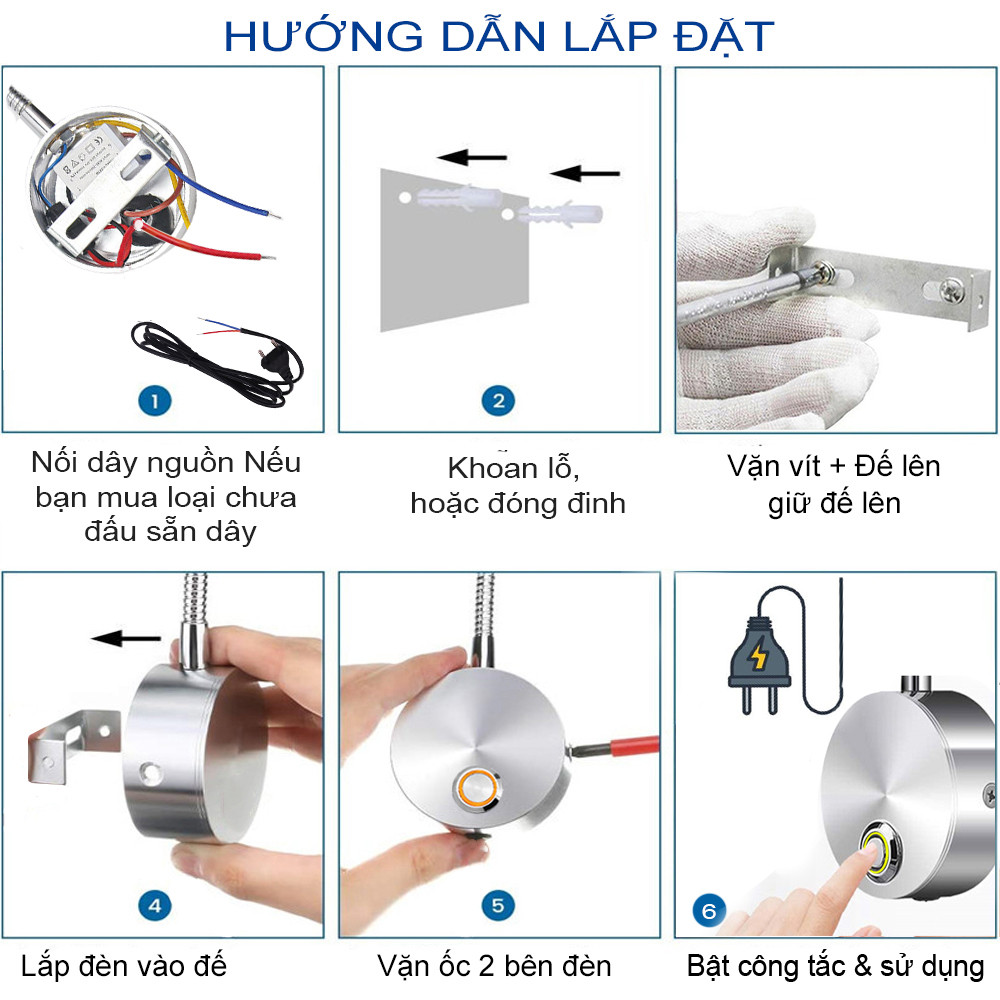 HƯỚNG DẪN LẮP ĐẶT

1

Nối dây nguồn Nếu bạn mua loại chưa đấu sẵn dây

2

Khoan lỗ, hoặc đóng đinh

Vặn vít + Đế lên giữ đế lên

4

Lắp đèn vào đế

5

Vặn ốc 2 bên đèn

6

Bật công tắc & sử dụng