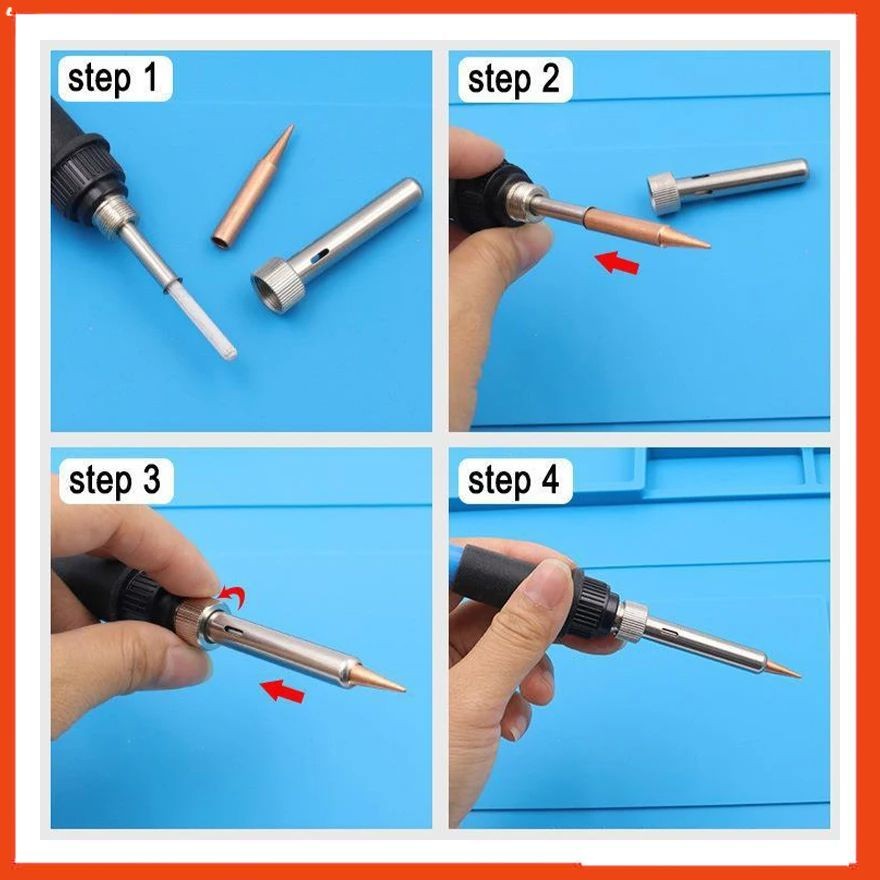 step 1

step 2

step 3

step 4