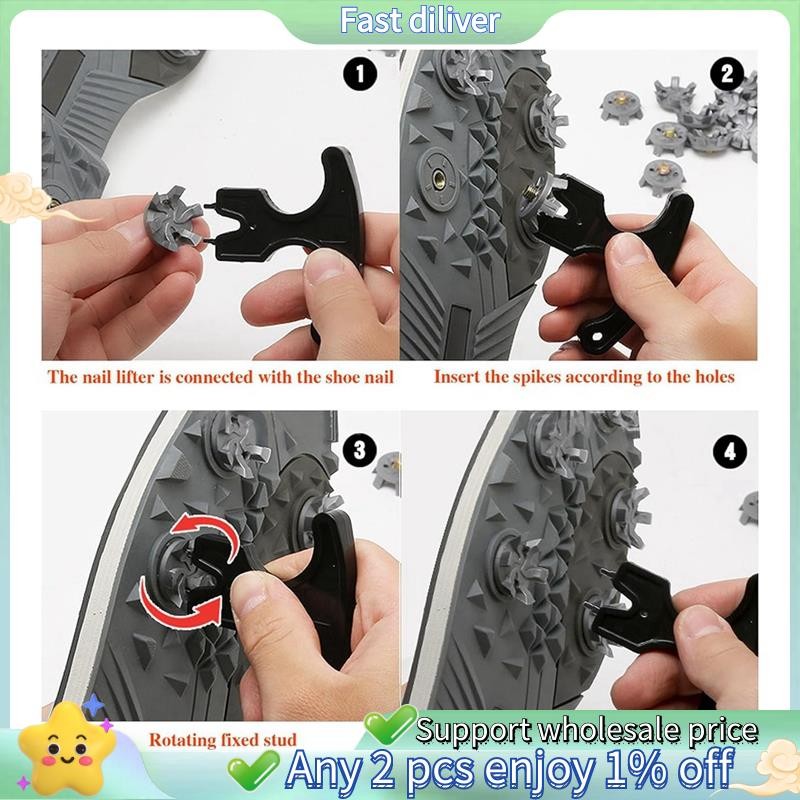 Fast diliver

1

2

The nail lifter is connected with the shoe nail

Insert the spikes according to the holes

3

4

Rotating fixed stud

Support wholesale price

Any 2 pcs enjoy 1% off