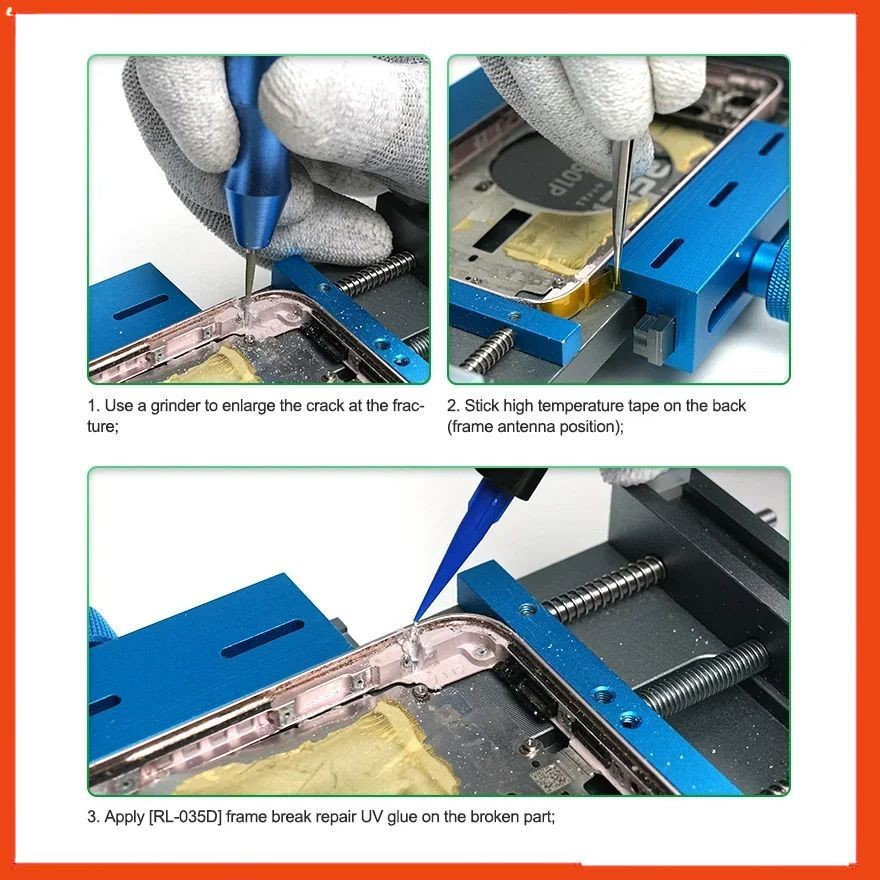 1. Use a grinder to enlarge the crack at the fracture;

2. Stick high temperature tape on the back (frame antenna position);

3. Apply [RL-035D] frame break repair UV glue on the broken part;