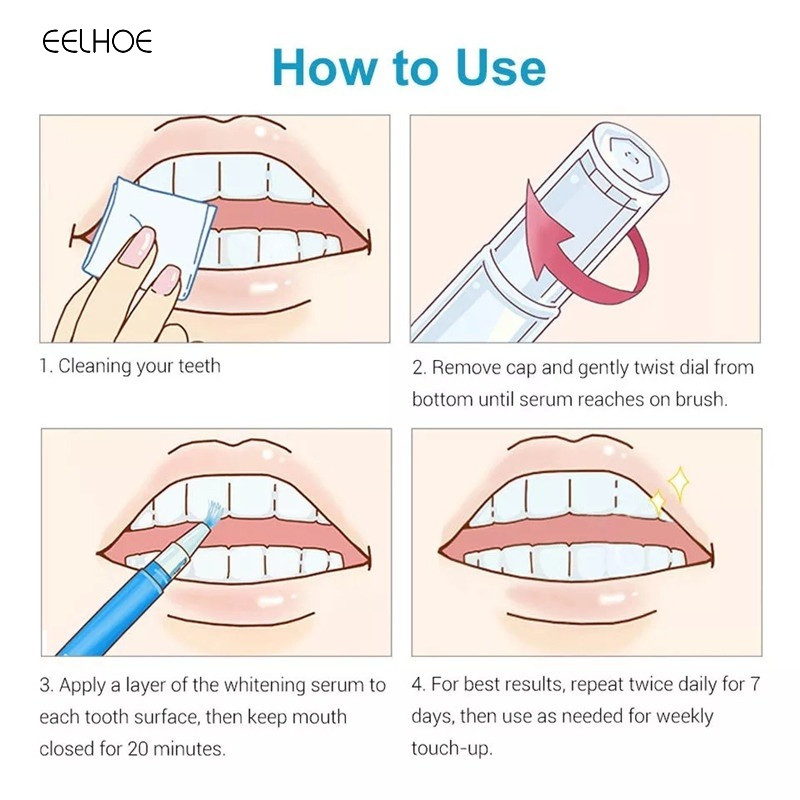 EELHOE

How to Use

1. Cleaning your teeth

2. Remove cap and gently twist dial from bottom until serum reaches on brush.

3. Apply a layer of the whitening serum to each tooth surface, then keep mouth closed for 20 minutes.

4. For best results, repeat twice daily for 7 days, then use as needed for weekly touch-up.