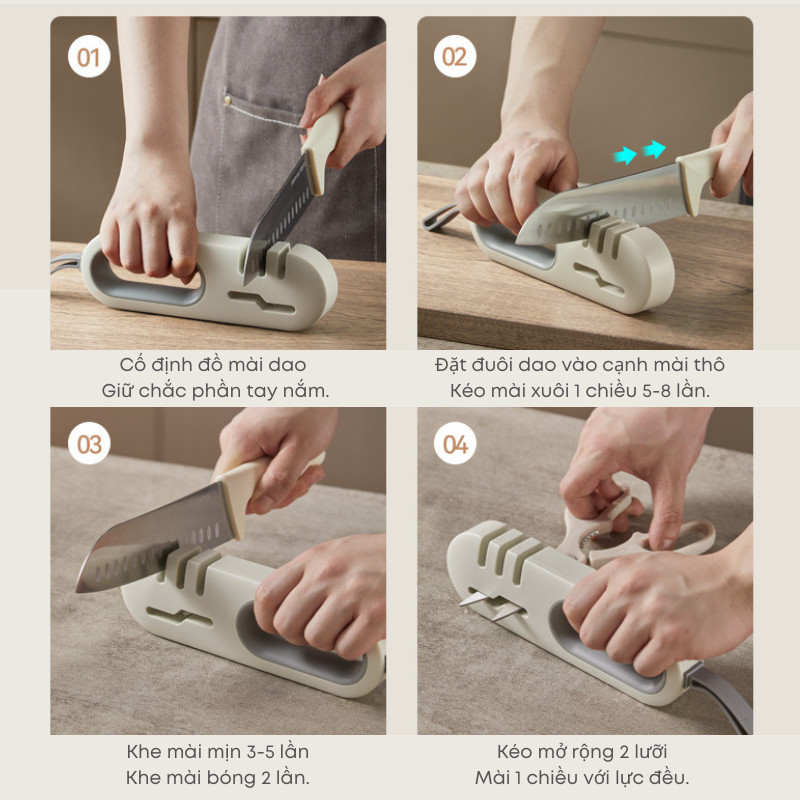 01

Cố định đồ mài dao
Giữ chắc phần tay nắm.

02

Đặt đuôi dao vào cạnh mài thô
Kéo mài xuôi 1 chiều 5-8 lần.

03

Khe mài mịn 3-5 lần
Khe mài bóng 2 lần.

04

Kéo mở rộng 2 lưỡi
Mài 1 chiều với lực đều.