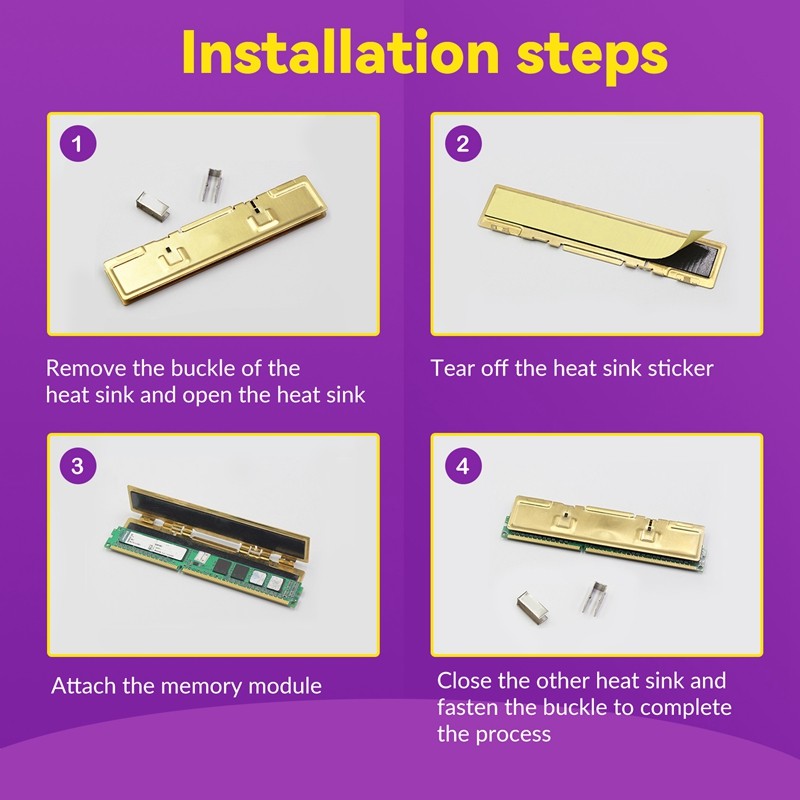 Installation steps

1

Remove the buckle of the heat sink and open the heat sink

2

Tear off the heat sink sticker

3

Attach the memory module

4

Close the other heat sink and fasten the buckle to complete the process