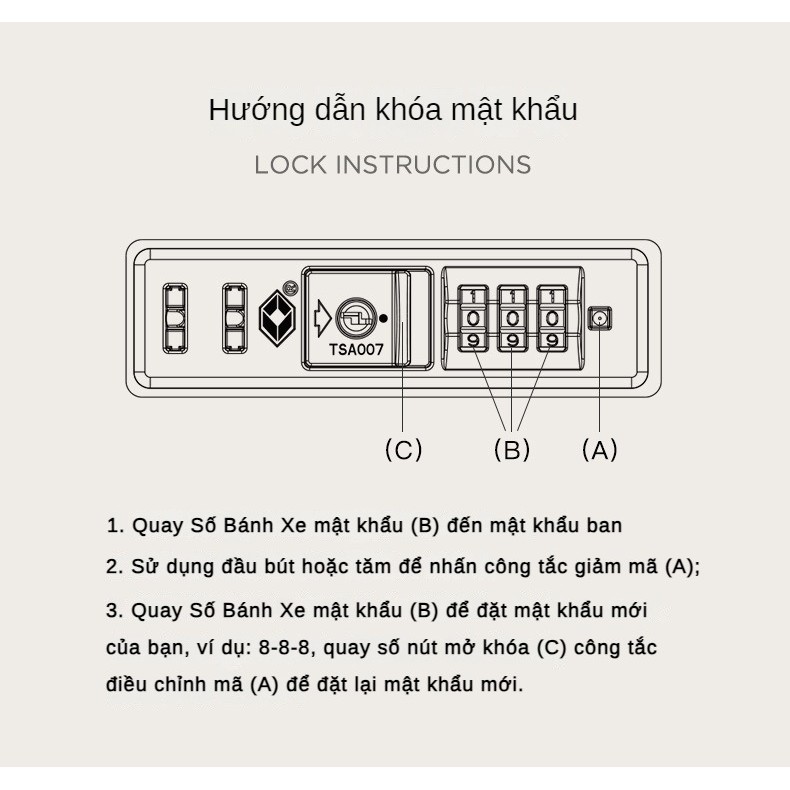 Hướng dẫn khóa mật khẩu

LOCK INSTRUCTIONS

TSA007

1 1 1
0 0 0
9 9 9

(C) (B) (A)

1. Quay Số Bánh Xe mật khẩu (B) đến mật khẩu ban

2. Sử dụng đầu bút hoặc tăm để nhấn công tắc giảm mã (A);

3. Quay Số Bánh Xe mật khẩu (B) để đặt mật khẩu mới của bạn, ví dụ: 8-8-8, quay số nút mở khóa (C) công tắc điều chỉnh mã (A) để đặt lại mật khẩu mới.