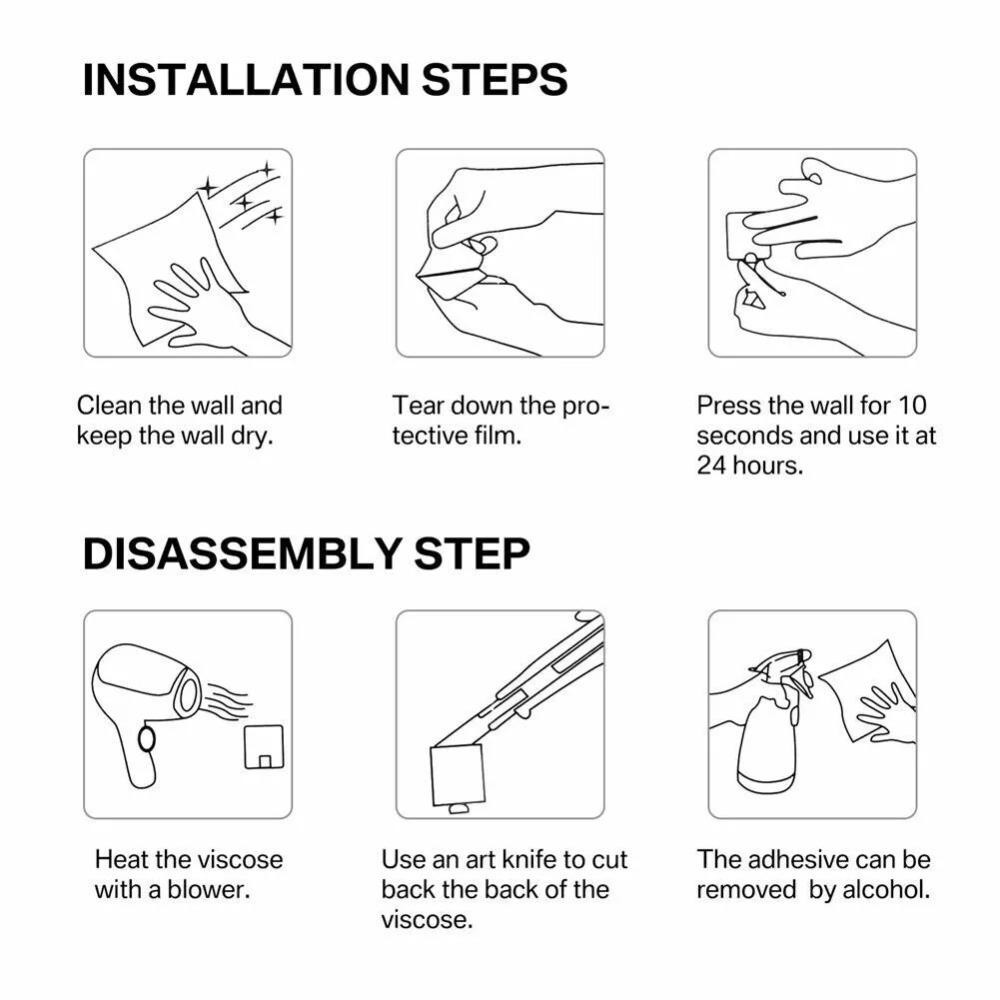 INSTALLATION STEPS

Clean the wall and keep the wall dry.

Tear down the protective film.

Press the wall for 10 seconds and use it at 24 hours.

DISASSEMBLY STEP

Heat the viscose with a blower.

Use an art knife to cut back the back of the viscose.

The adhesive can be removed by alcohol.