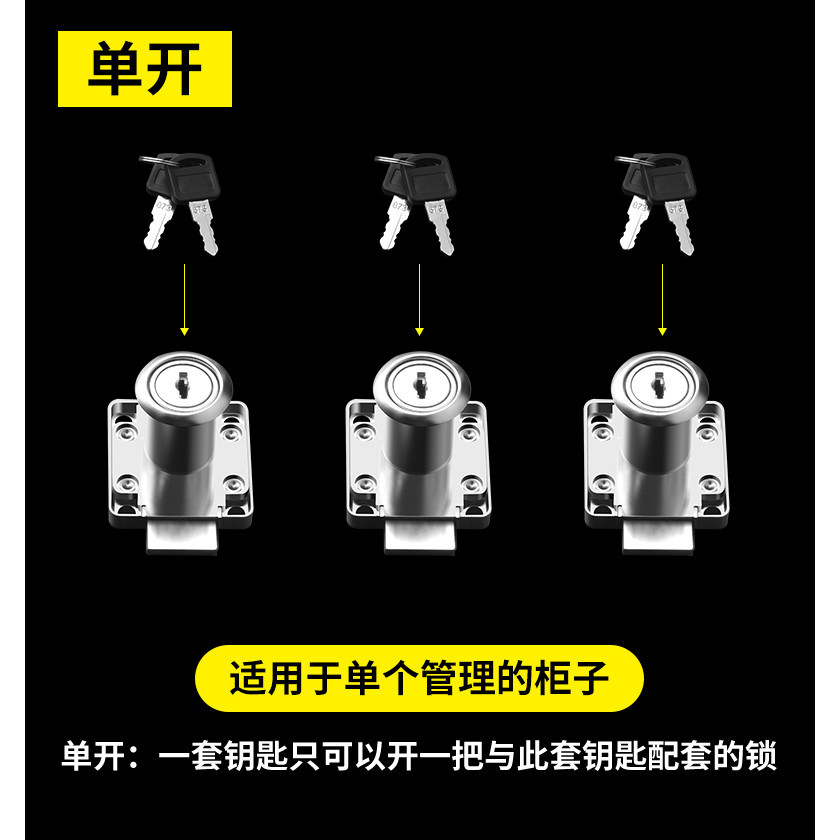 单开

适用于单个管理的柜子

单开：一套钥匙只可以开一把与此套钥匙配套的锁