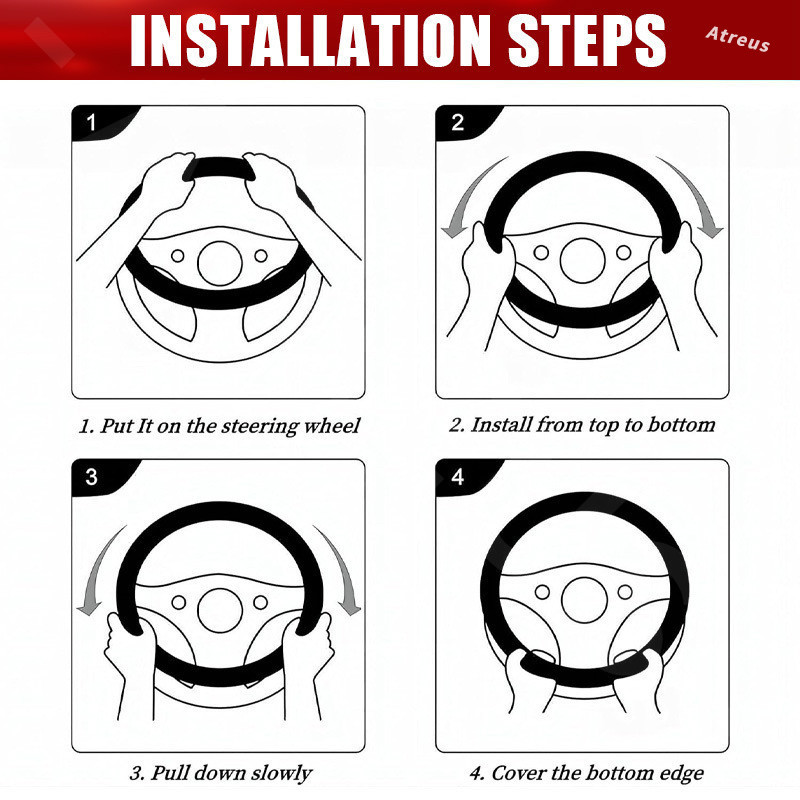 INSTALLATION STEPS

Atreus

1

1. Put It on the steering wheel

2

2. Install from top to bottom

3

3. Pull down slowly

4

4. Cover the bottom edge