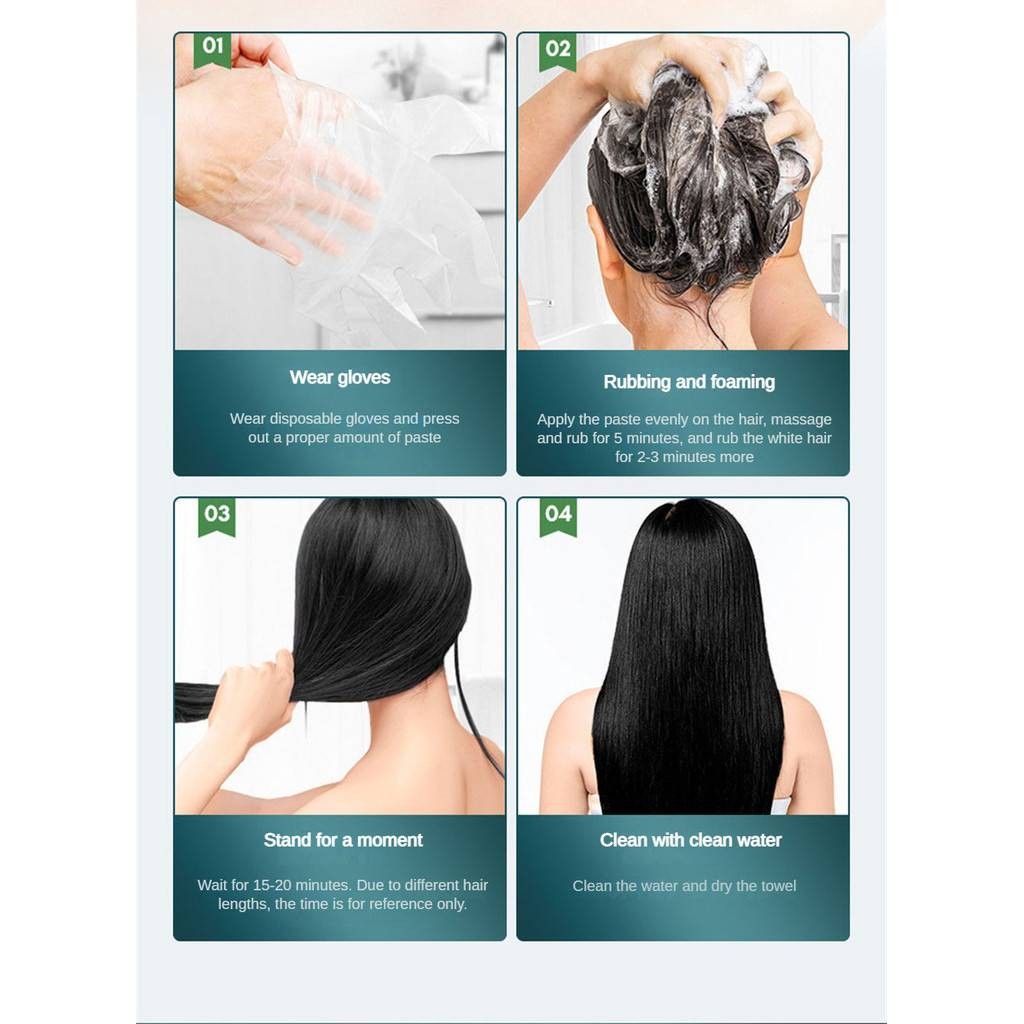 01

Wear gloves

Wear disposable gloves and press out a proper amount of paste

02

Rubbing and foaming

Apply the paste evenly on the hair, massage and rub for 5 minutes, and rub the white hair for 2-3 minutes more

03

Stand for a moment

Wait for 15-20 minutes. Due to different hair lengths, the time is for reference only.

04

Clean with clean water

Clean the water and dry the towel