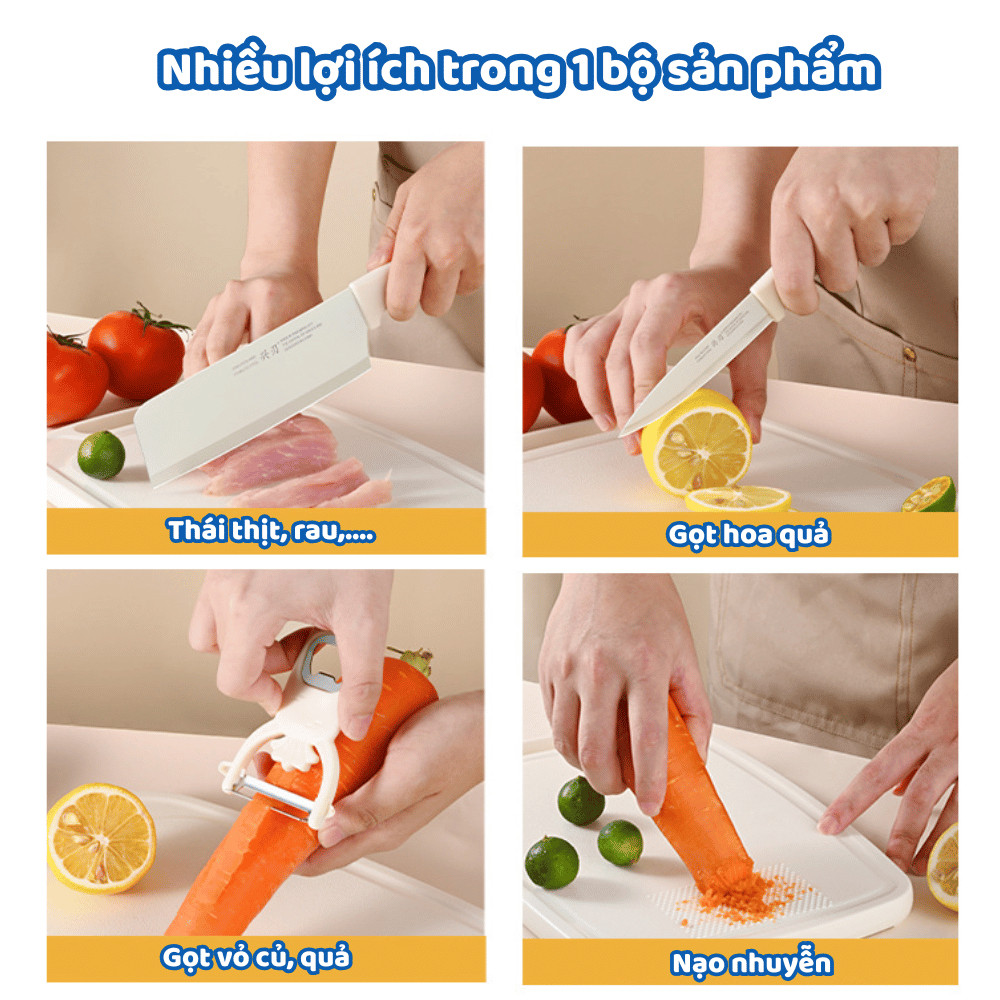 Nhiều lợi ích trong 1 bộ sản phẩm

Thái thịt, rau,....

Gọt hoa quả

Gọt vỏ củ, quả

Nạo nhuyễn